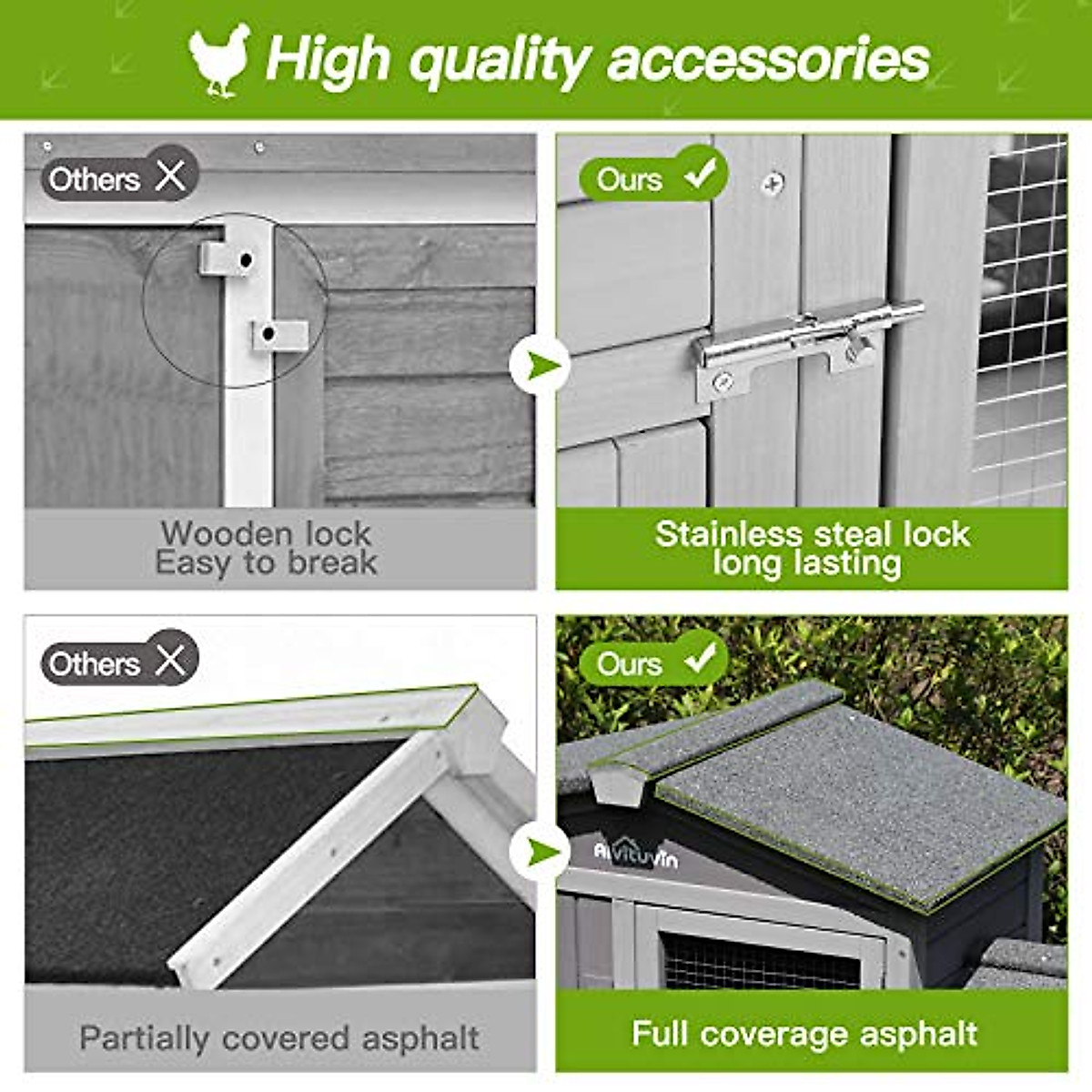 High quality accessories

Others

Wooden lock
Easy to break

Ours

Stainless steal lock
long lasting

Others

Partially covered asphalt

Ours

Aivituvin

Full coverage asphalt