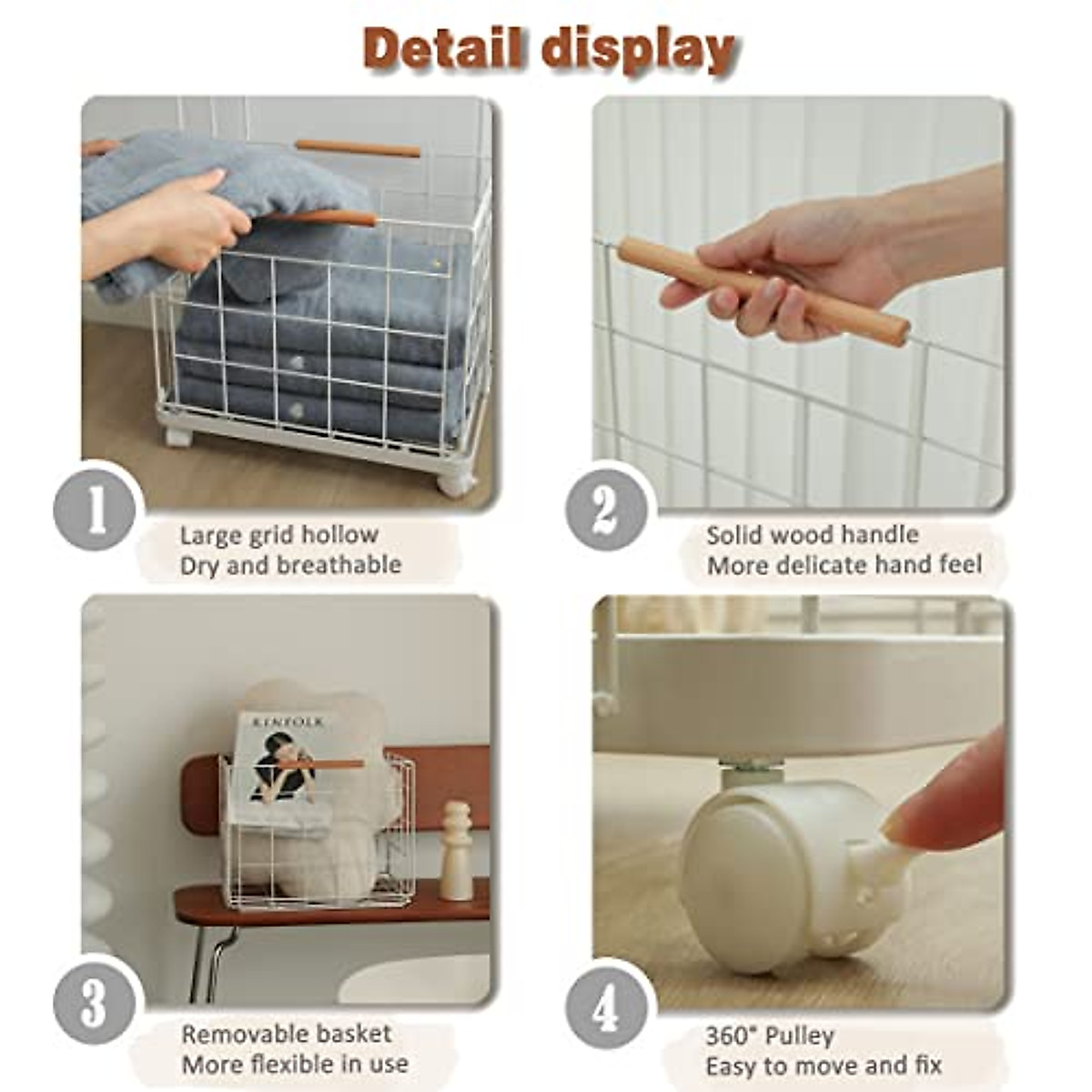 Detail display

1
Large grid hollow
Dry and breathable

2
Solid wood handle
More delicate hand feel

KINFOLK

3
Removable basket
More flexible in use

4
360° Pulley
Easy to move and fix