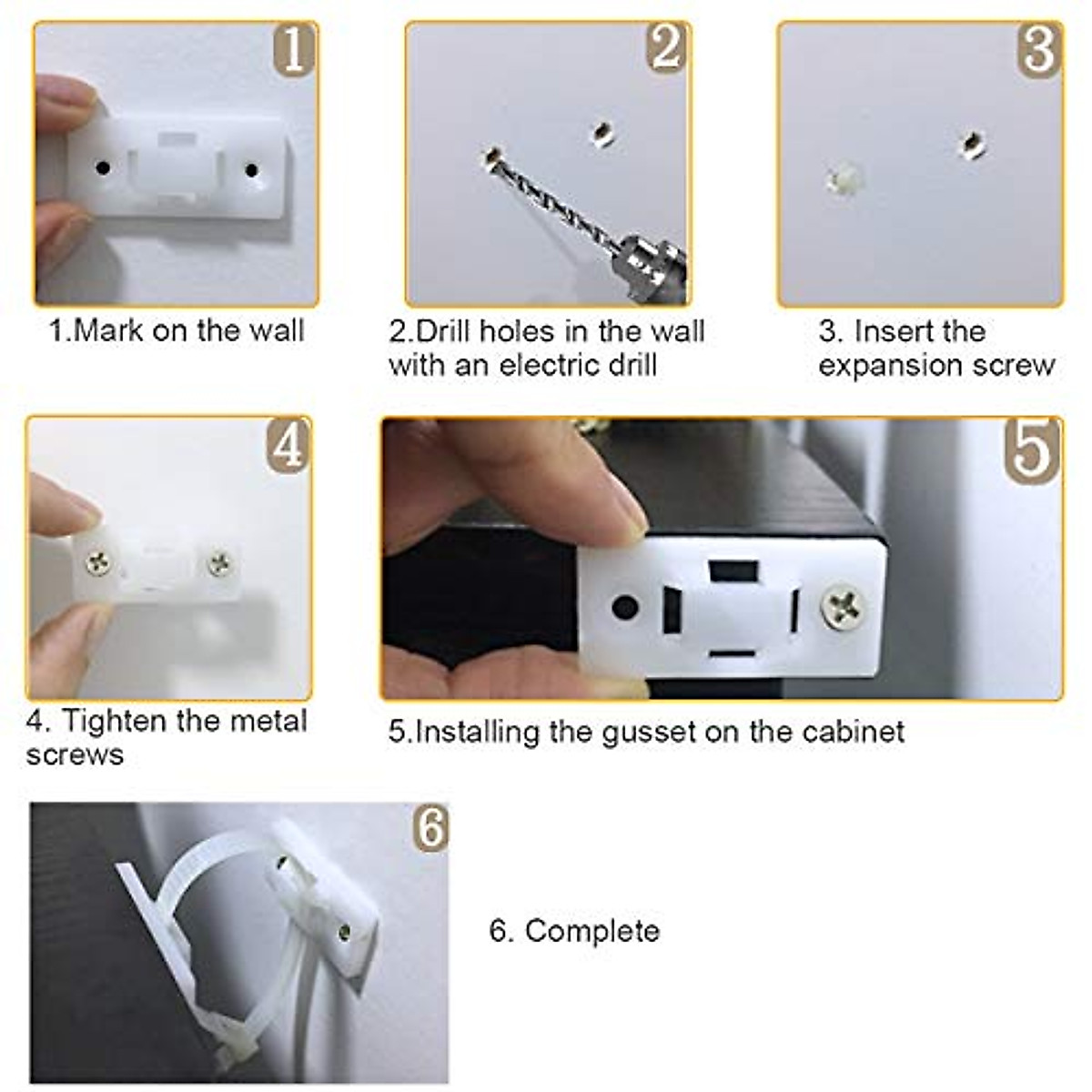 1

1.Mark on the wall

2

2.Drill holes in the wall with an electric drill

3

3. Insert the expansion screw

4

4. Tighten the metal screws

5

5.Installing the gusset on the cabinet

6

6. Complete