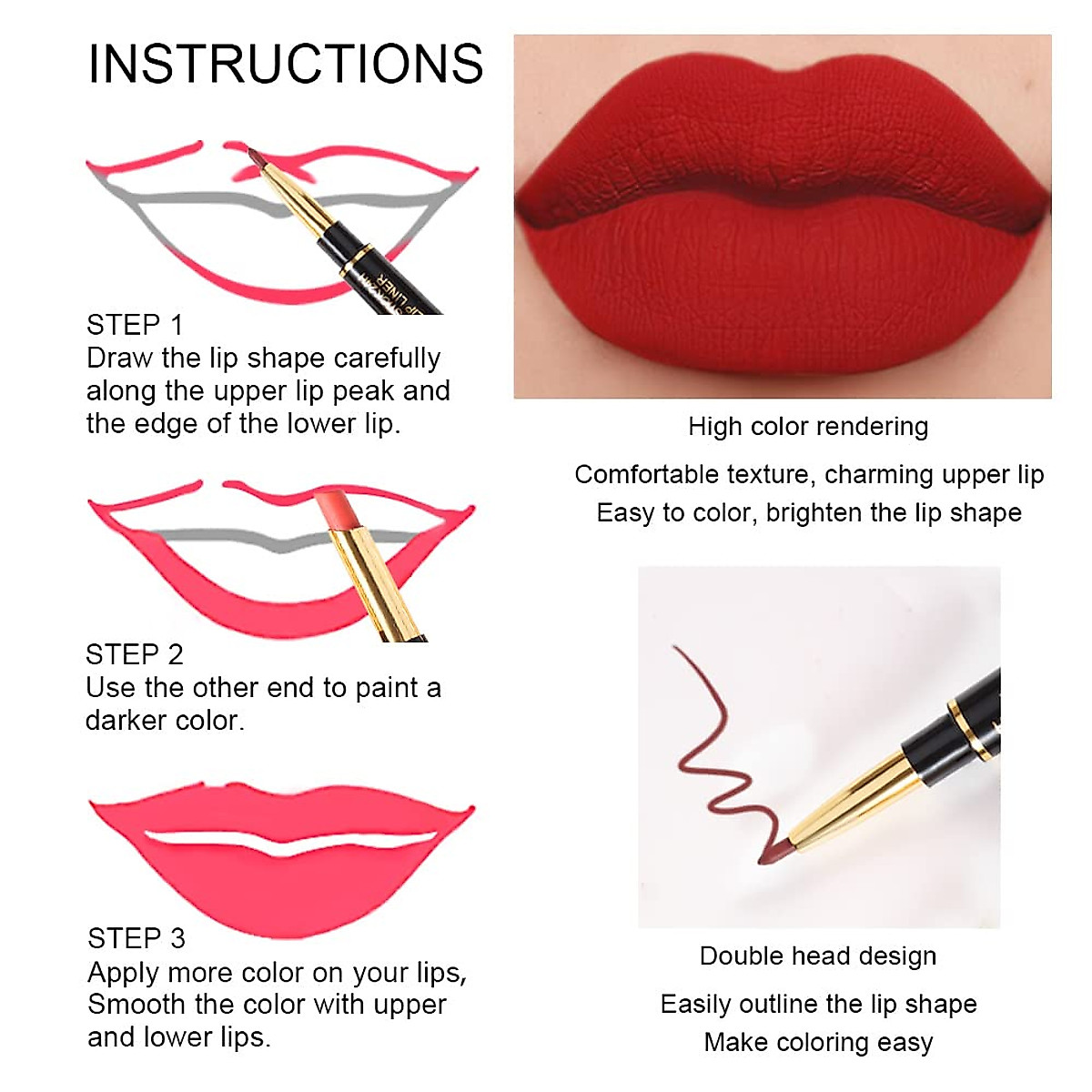 INSTRUCTIONS

LIP LINER

STEP 1
Draw the lip shape carefully along the upper lip peak and the edge of the lower lip.

STEP 2
Use the other end to paint a darker color.

STEP 3
Apply more color on your lips, Smooth the color with upper and lower lips.

High color rendering

Comfortable texture, charming upper lip
Easy to color, brighten the lip shape

Double head design

Easily outline the lip shape
Make coloring easy