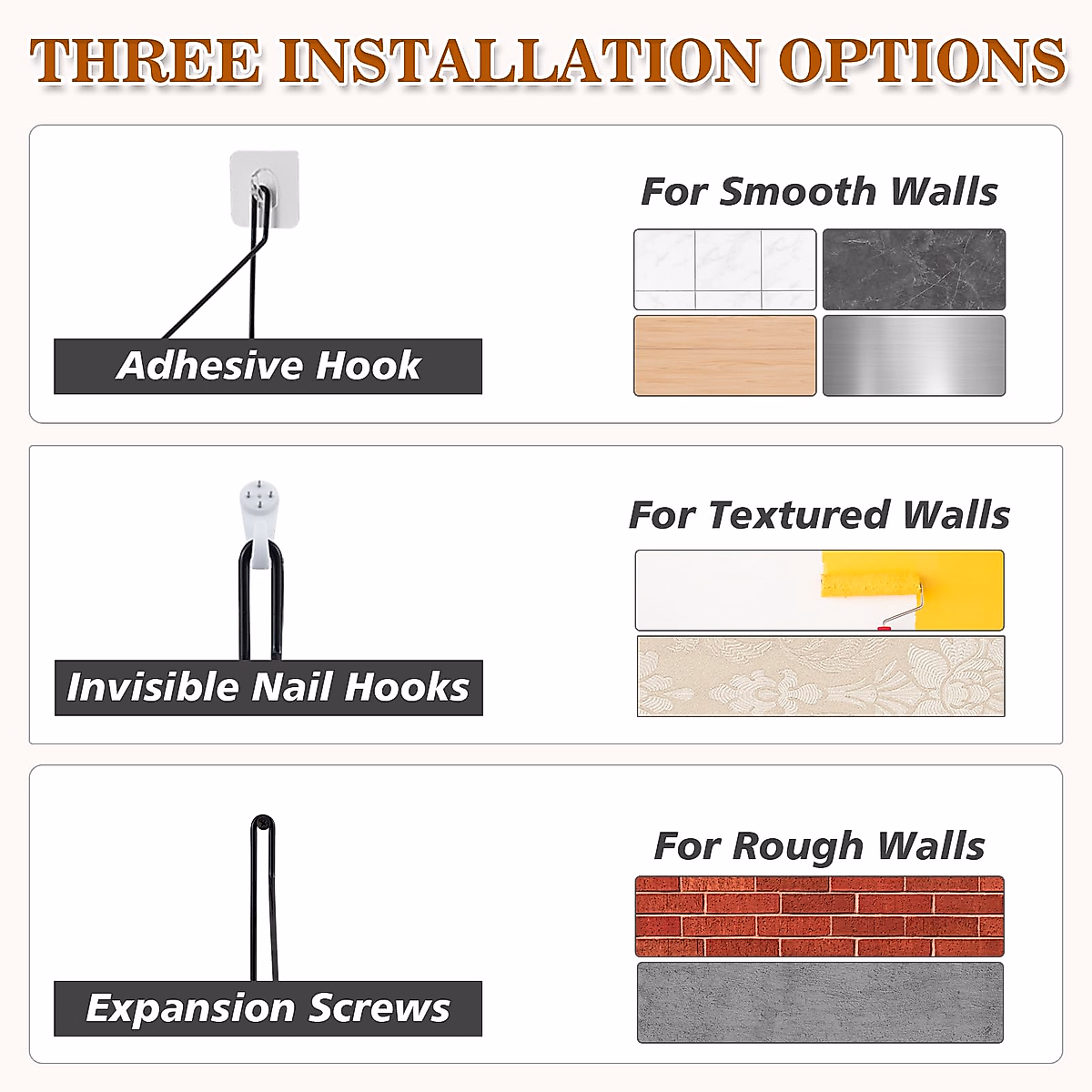 THREE INSTALLATION OPTIONS

Adhesive Hook

For Smooth Walls

Invisible Nail Hooks

For Textured Walls

Expansion Screws

For Rough Walls