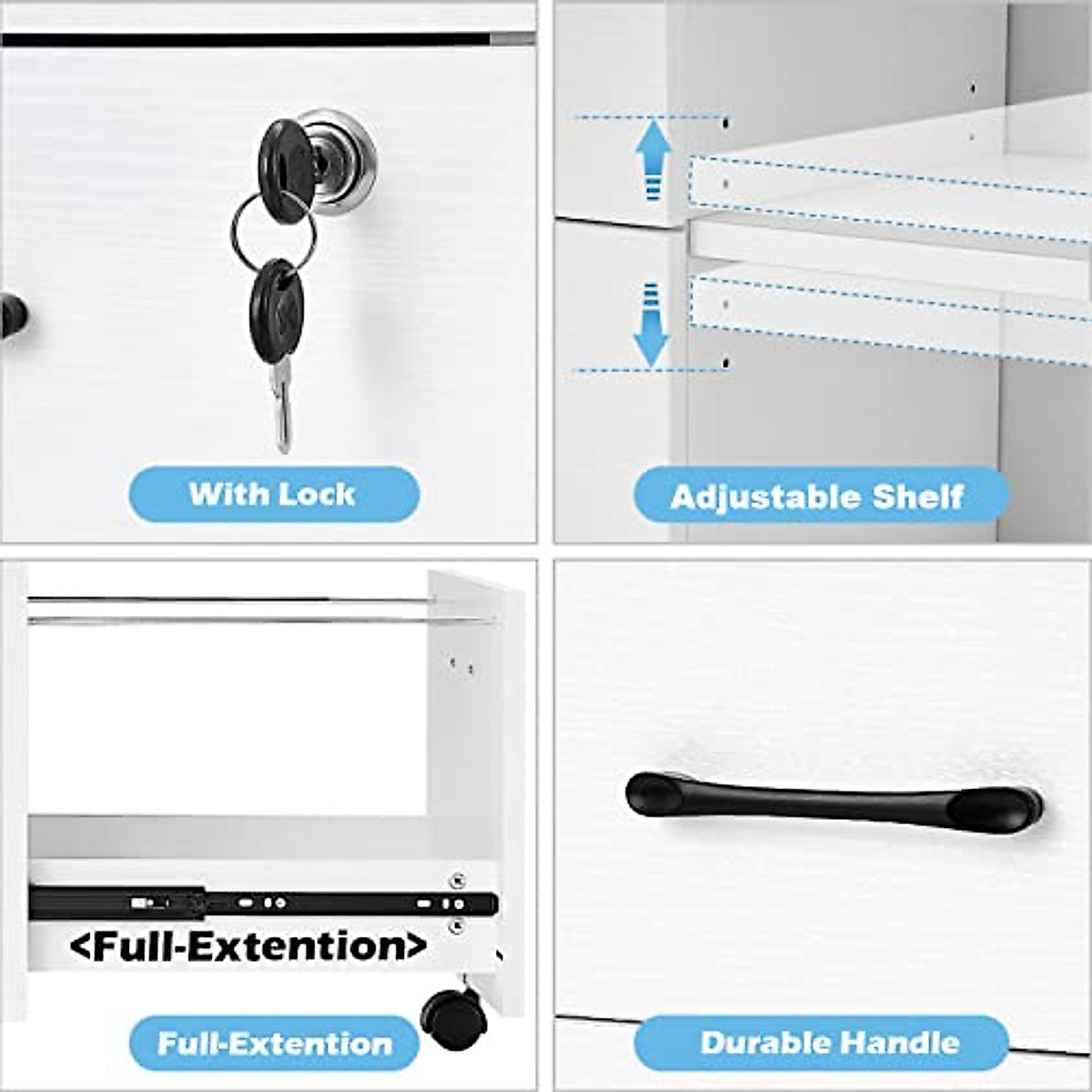 With Lock

Adjustable Shelf

<Full-Extention>

Full-Extention

Durable Handle