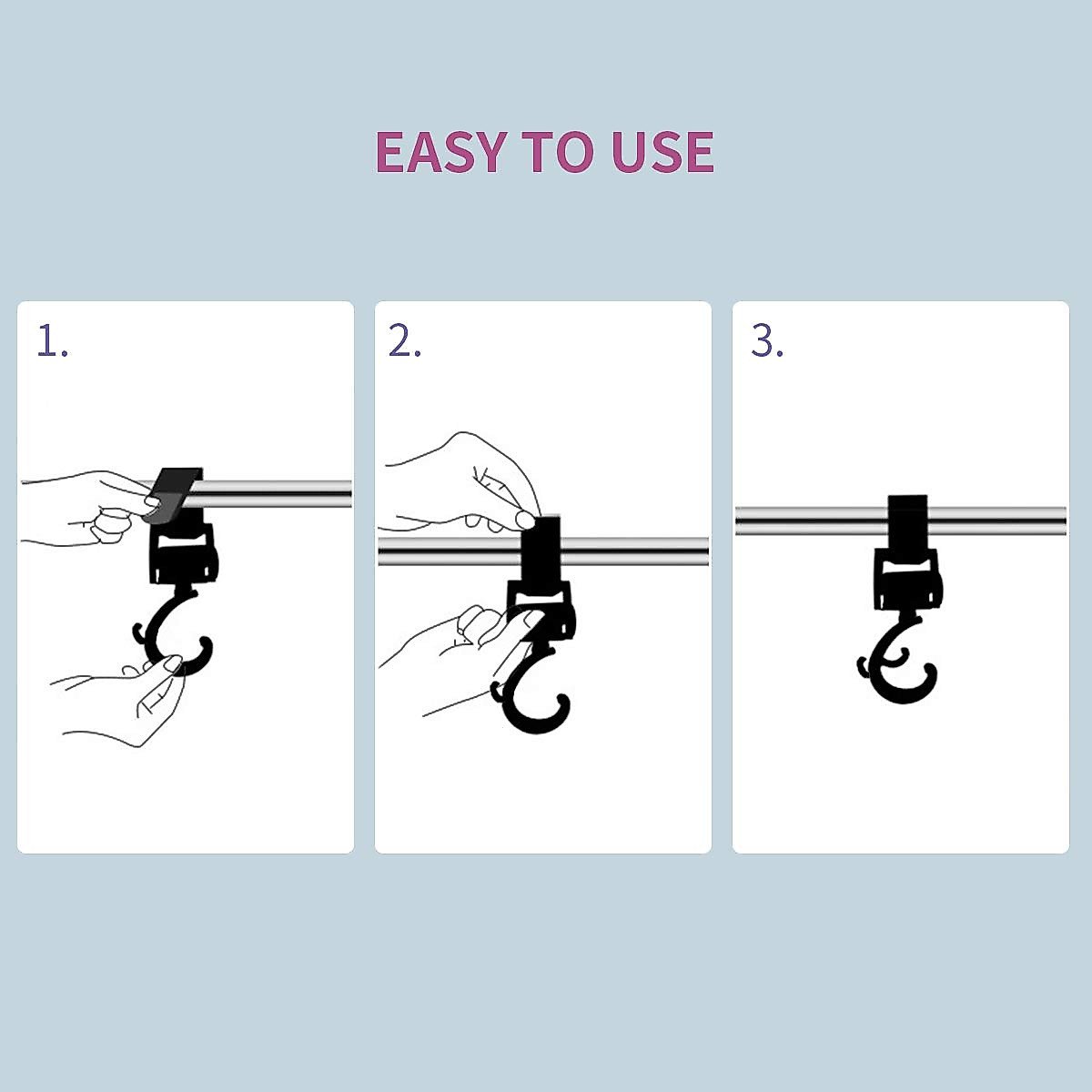 EASY TO USE

1.

2.

3.