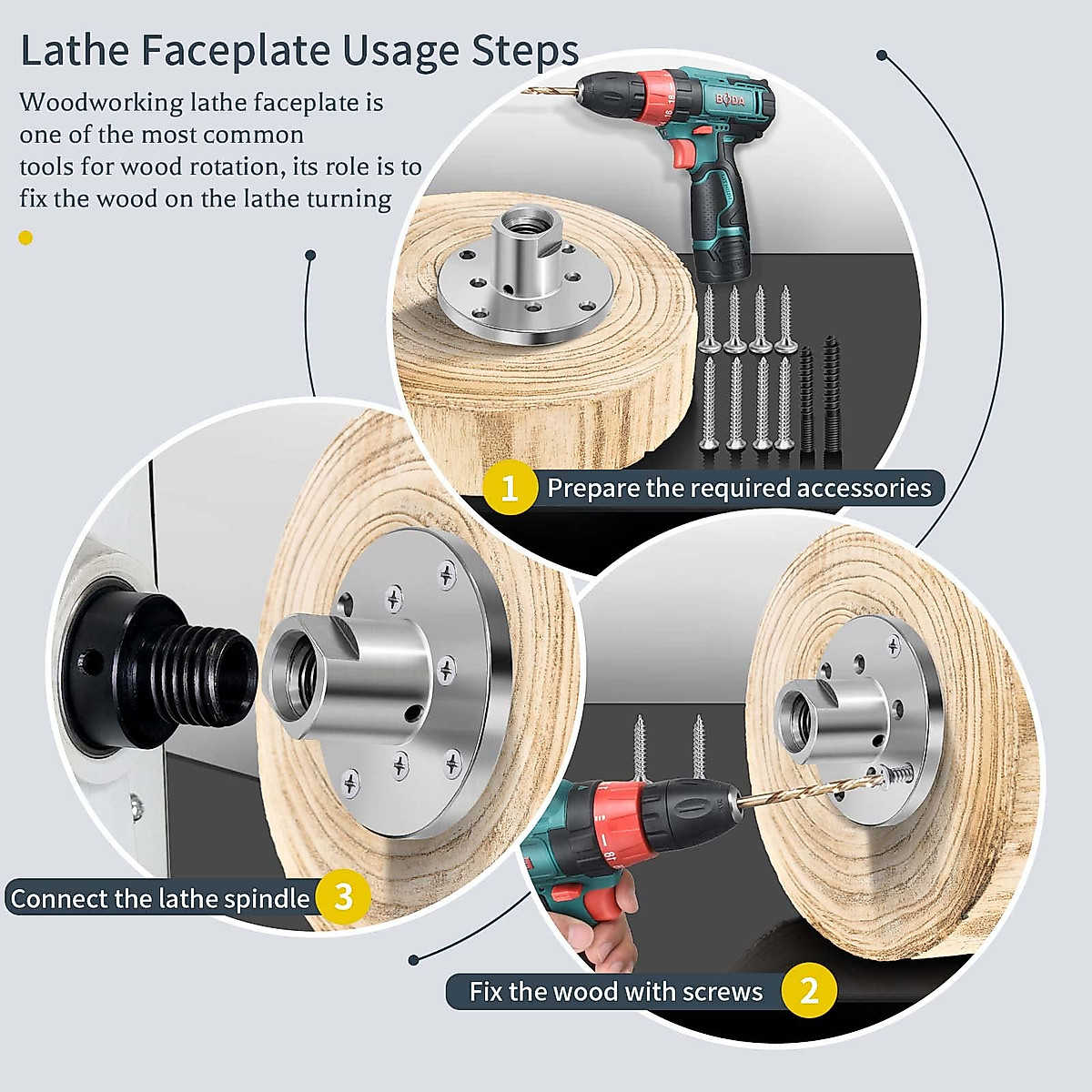 Lathe Faceplate Usage Steps

Woodworking lathe faceplate is one of the most common tools for wood rotation, its role is to fix the wood on the lathe turning

BODA

1 Prepare the required accessories

Connect the lathe spindle 3

Fix the wood with screws 2