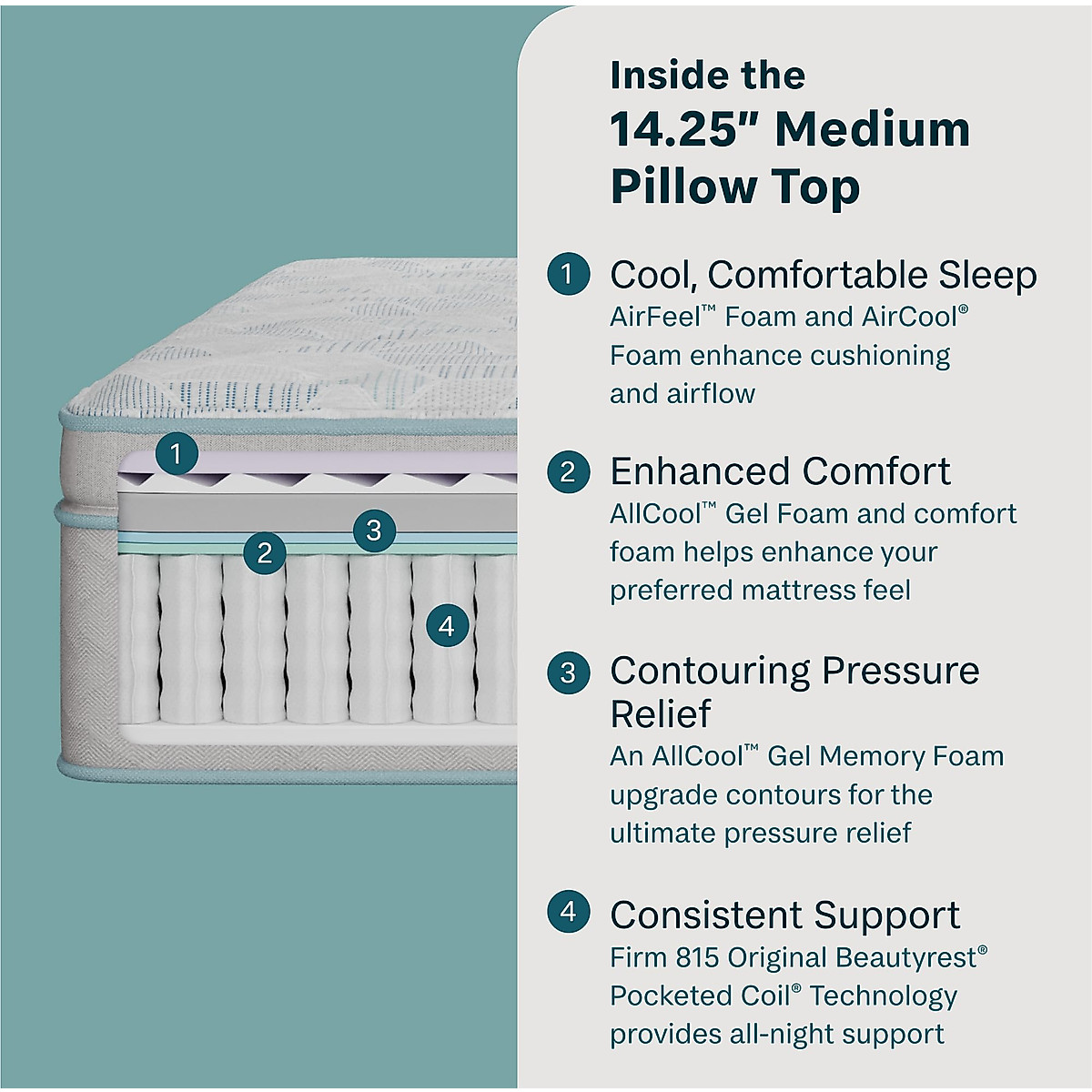 1

3

2

4

Inside the
14.25" Medium Pillow Top

1 Cool, Comfortable Sleep
AirFeel™ Foam and AirCool® Foam enhance cushioning and airflow

2 Enhanced Comfort
AllCool™ Gel Foam and comfort foam helps enhance your preferred mattress feel

3 Contouring Pressure Relief
An AllCool™ Gel Memory Foam upgrade contours for the ultimate pressure relief

4 Consistent Support
Firm 815 Original Beautyrest® Pocketed Coil® Technology provides all-night support