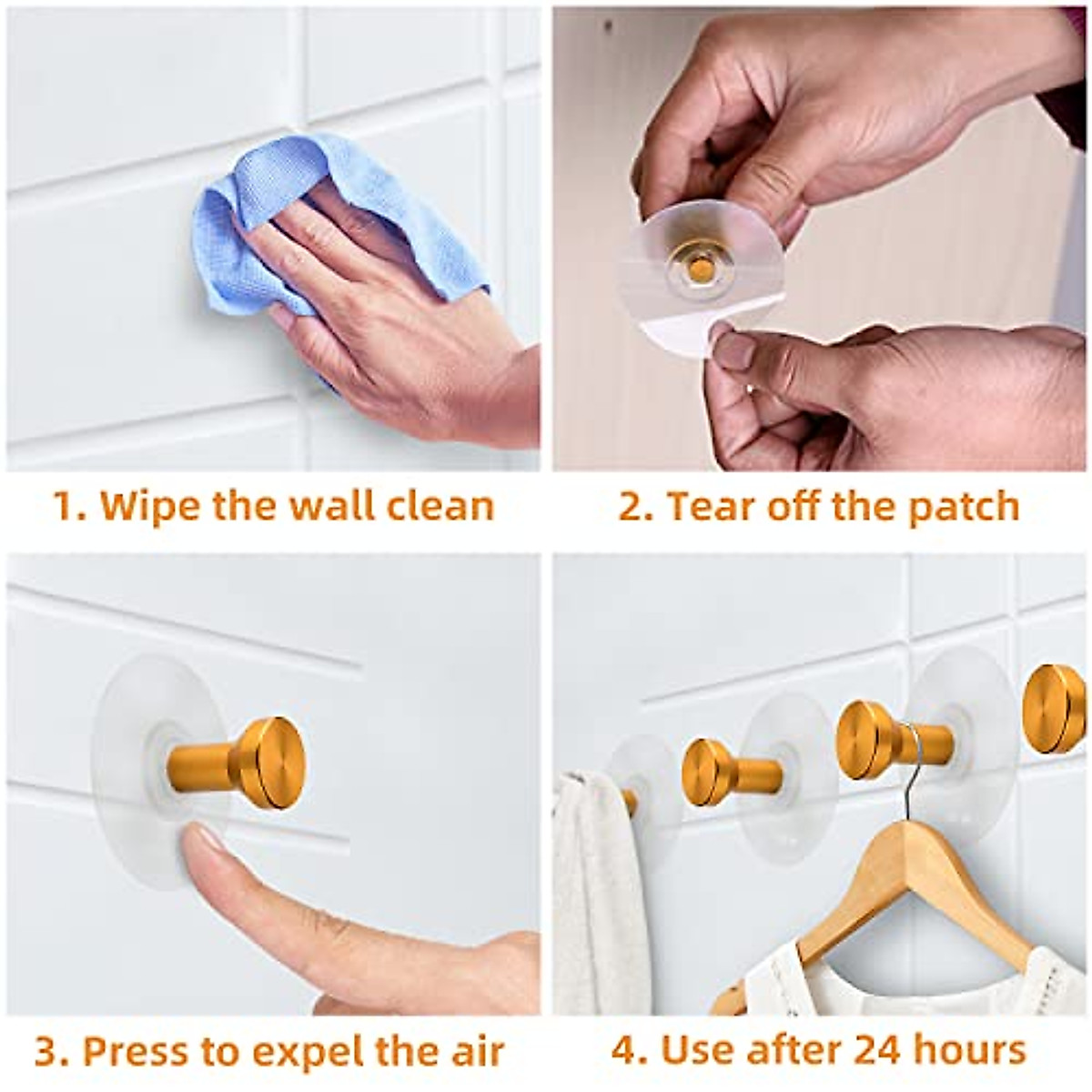 1. Wipe the wall clean

2. Tear off the patch

3. Press to expel the air

4. Use after 24 hours