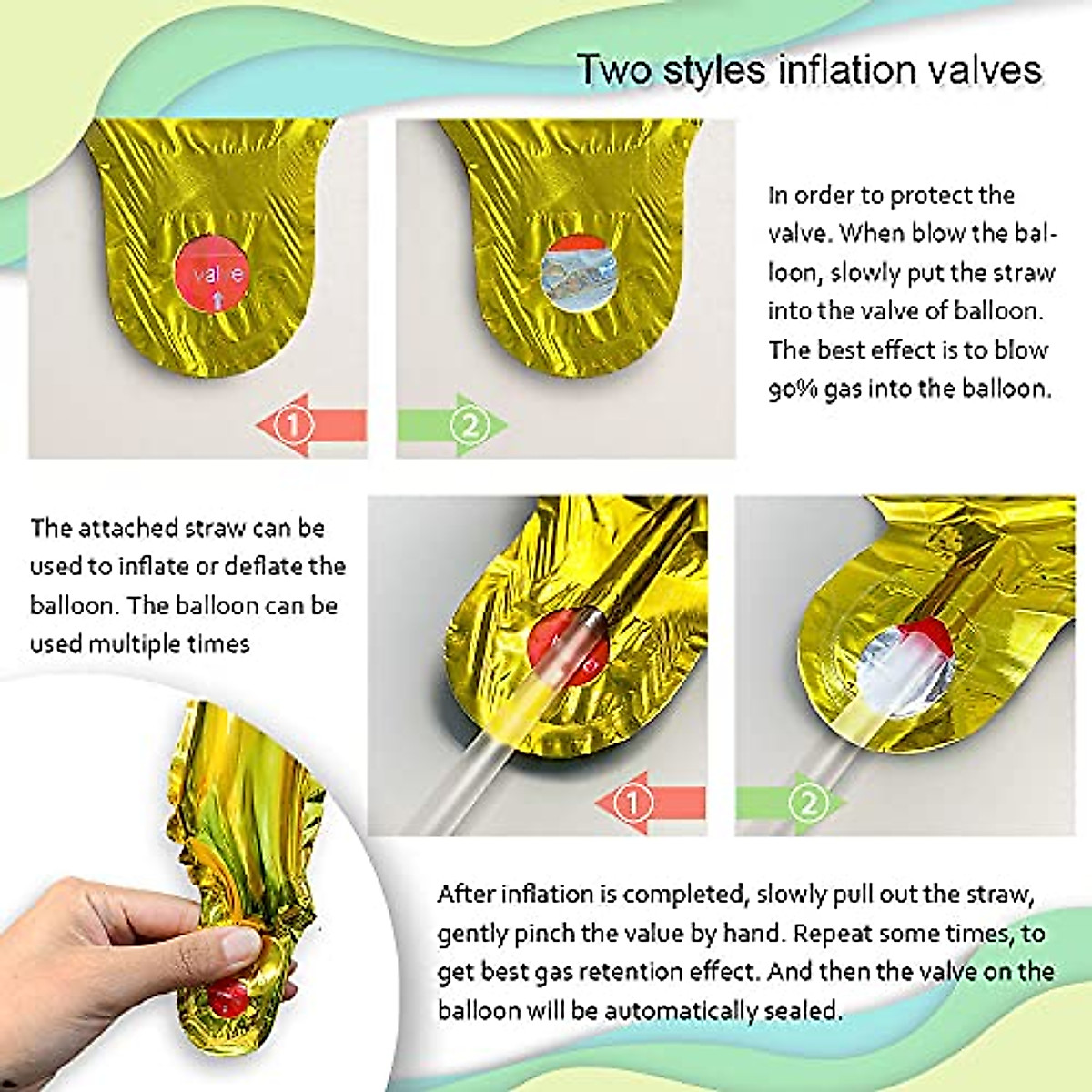 Two styles inflation valves

valve

①

②

In order to protect the valve. When blow the balloon, slowly put the straw into the valve of balloon. The best effect is to blow 90% gas into the balloon.

The attached straw can be used to inflate or deflate the balloon. The balloon can be used multiple times

①

②

After inflation is completed, slowly pull out the straw, gently pinch the value by hand. Repeat some times, to get best gas retention effect. And then the valve on the balloon will be automatically sealed.