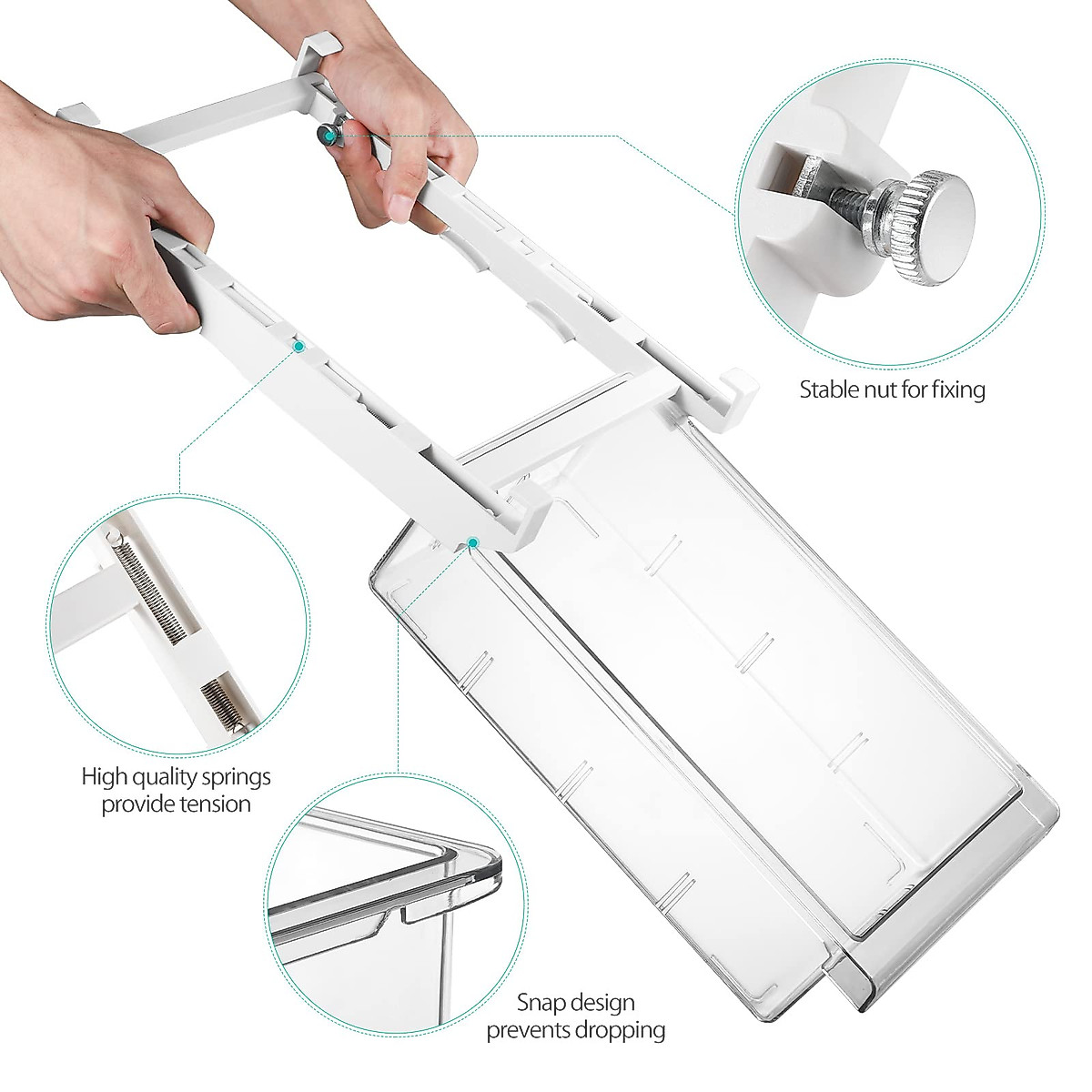 Stable nut for fixing

High quality springs provide tension

Snap design prevents dropping