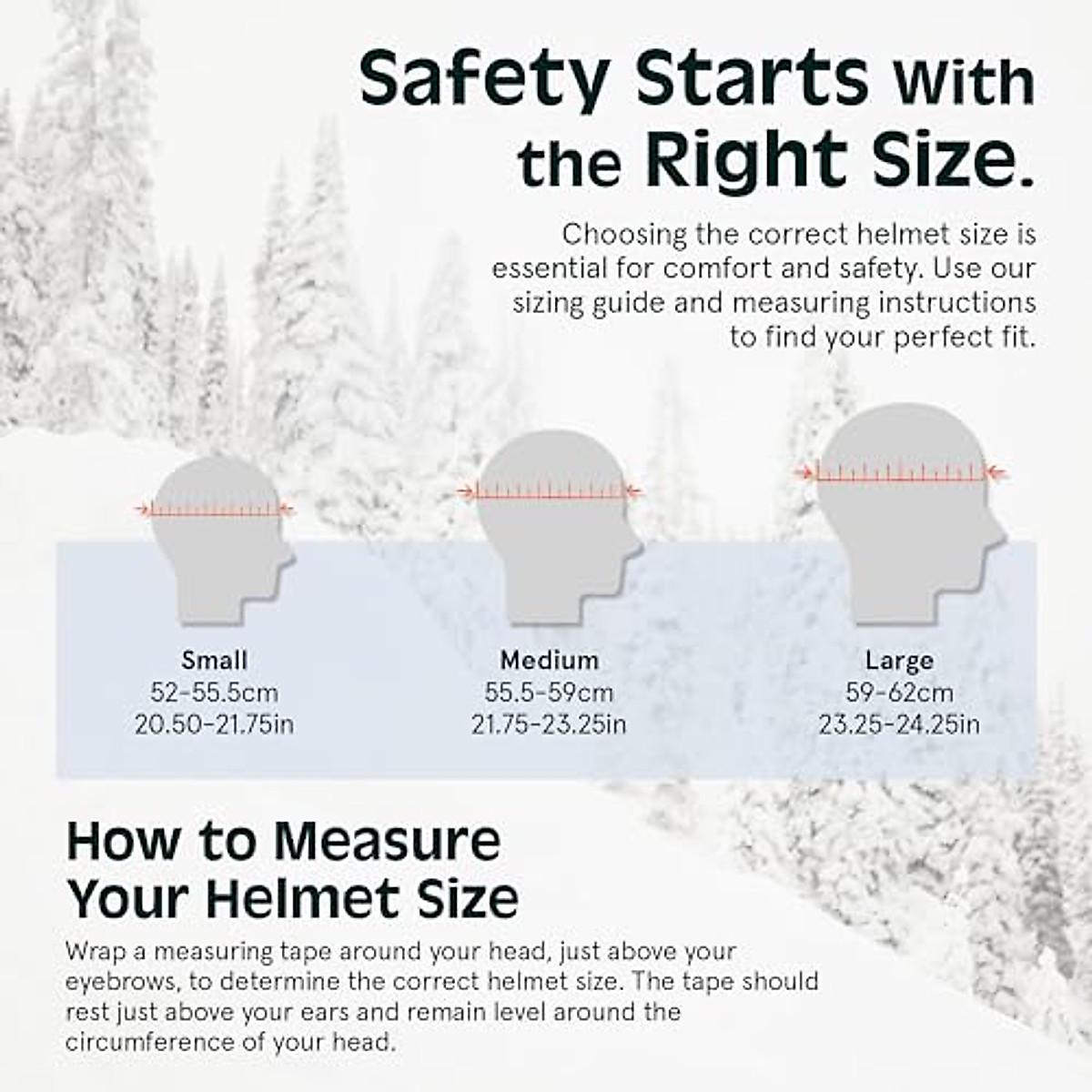 Safety Starts With the Right Size.

Choosing the correct helmet size is essential for comfort and safety. Use our sizing guide and measuring instructions to find your perfect fit.

Small
52-55.5cm
20.50-21.75in

Medium
55.5-59cm
21.75-23.25in

Large
59-62cm
23.25-24.25in

How to Measure Your Helmet Size

Wrap a measuring tape around your head, just above your eyebrows, to determine the correct helmet size. The tape should rest just above your ears and remain level around the circumference of your head.