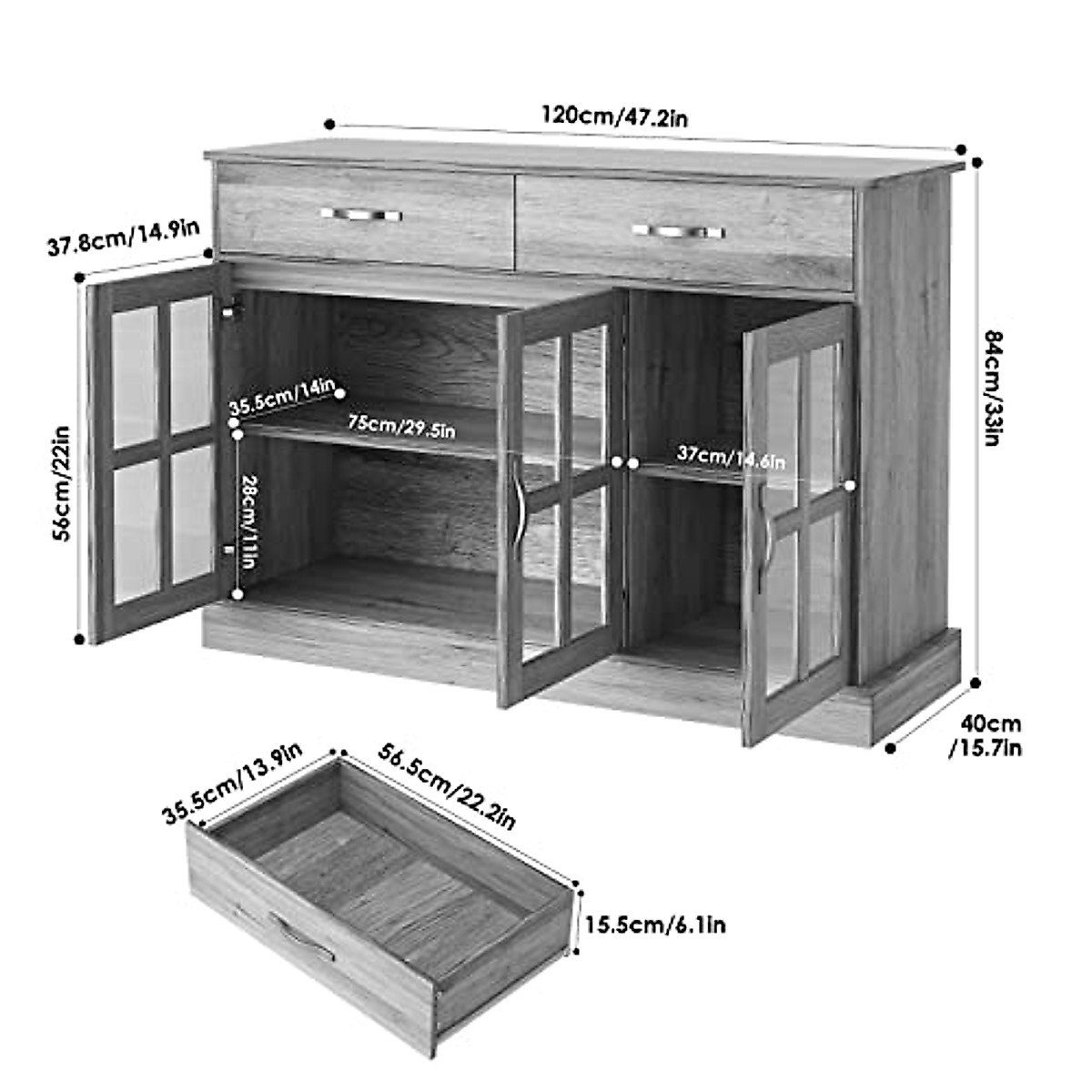 120cm/47.2in

37.8cm/14.9in

84cm/33in

56cm/22in

35.5cm/14in

75cm/29.5in

37cm/14.6in

28cm/11in

40cm /15.7in

35.5cm/13.9in

56.5cm/22.2in

15.5cm/6.1in