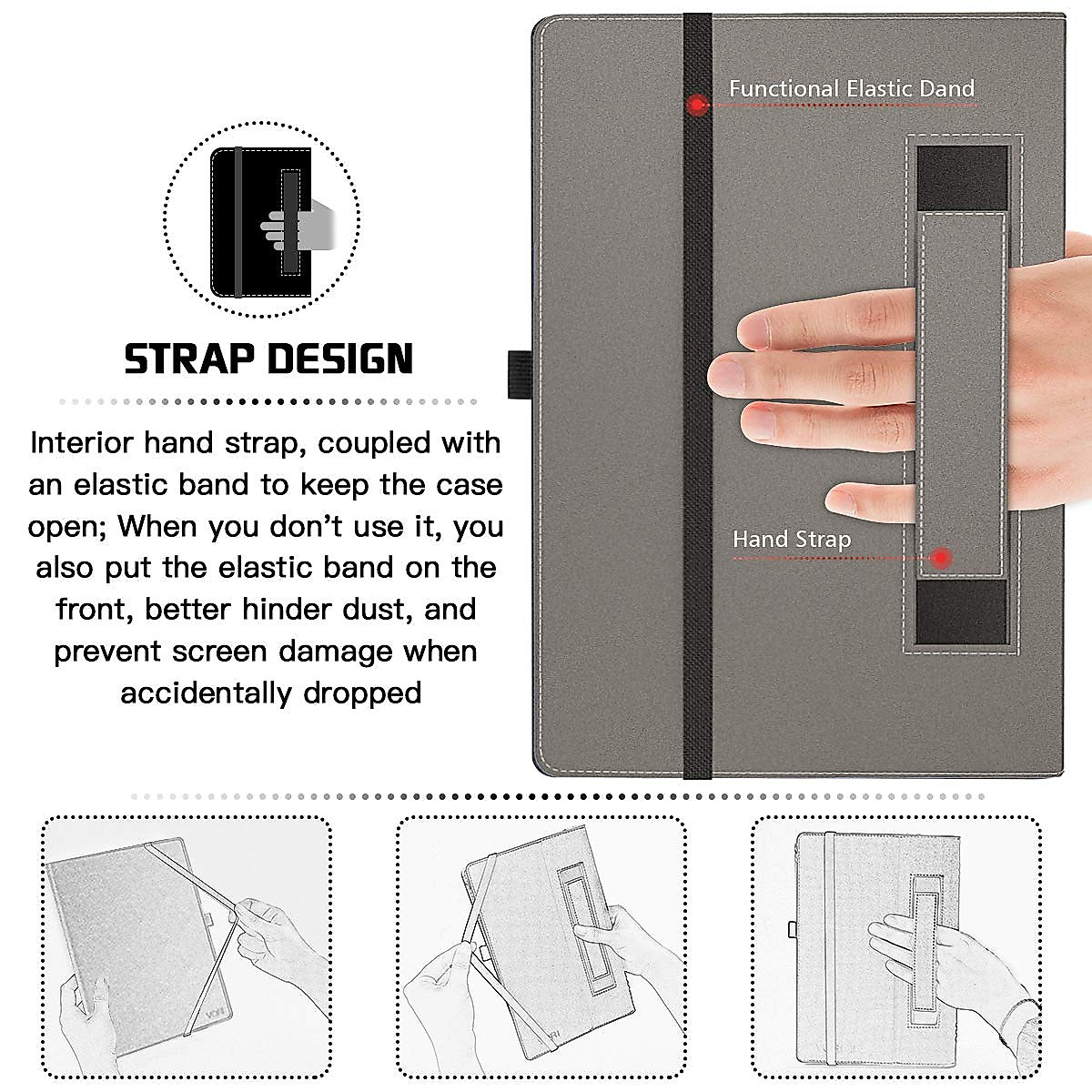 STRAP DESIGN

Interior hand strap, coupled with an elastic band to keep the case open; When you don't use it, you also put the elastic band on the front, better hinder dust, and prevent screen damage when accidentally dropped

Functional Elastic Dand

Hand Strap