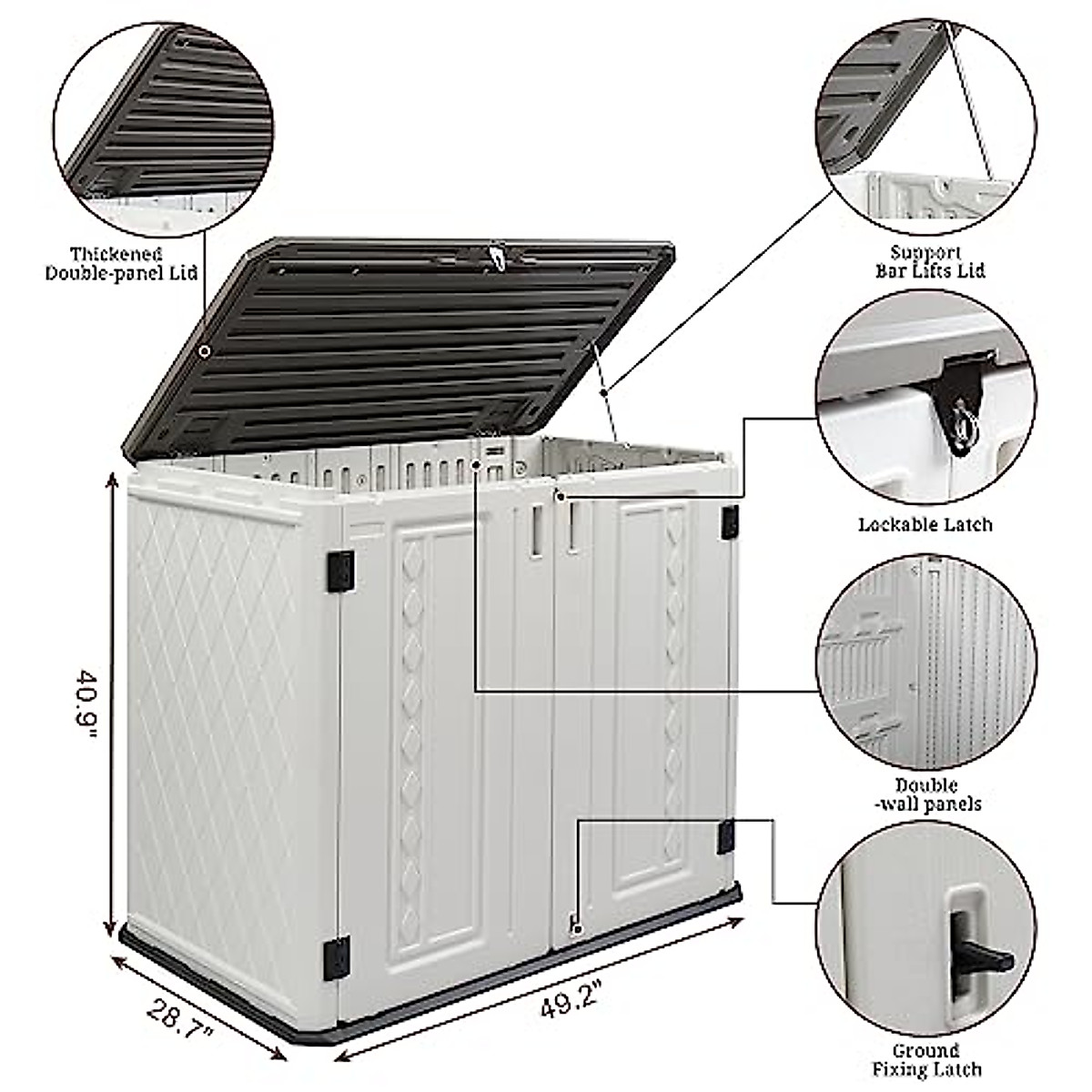 Thickened Double-panel Lid

Support Bar Lifts Lid

Lockable Latch

Double -wall panels

Ground Fixing Latch

40.9"

28.7"

49.2"