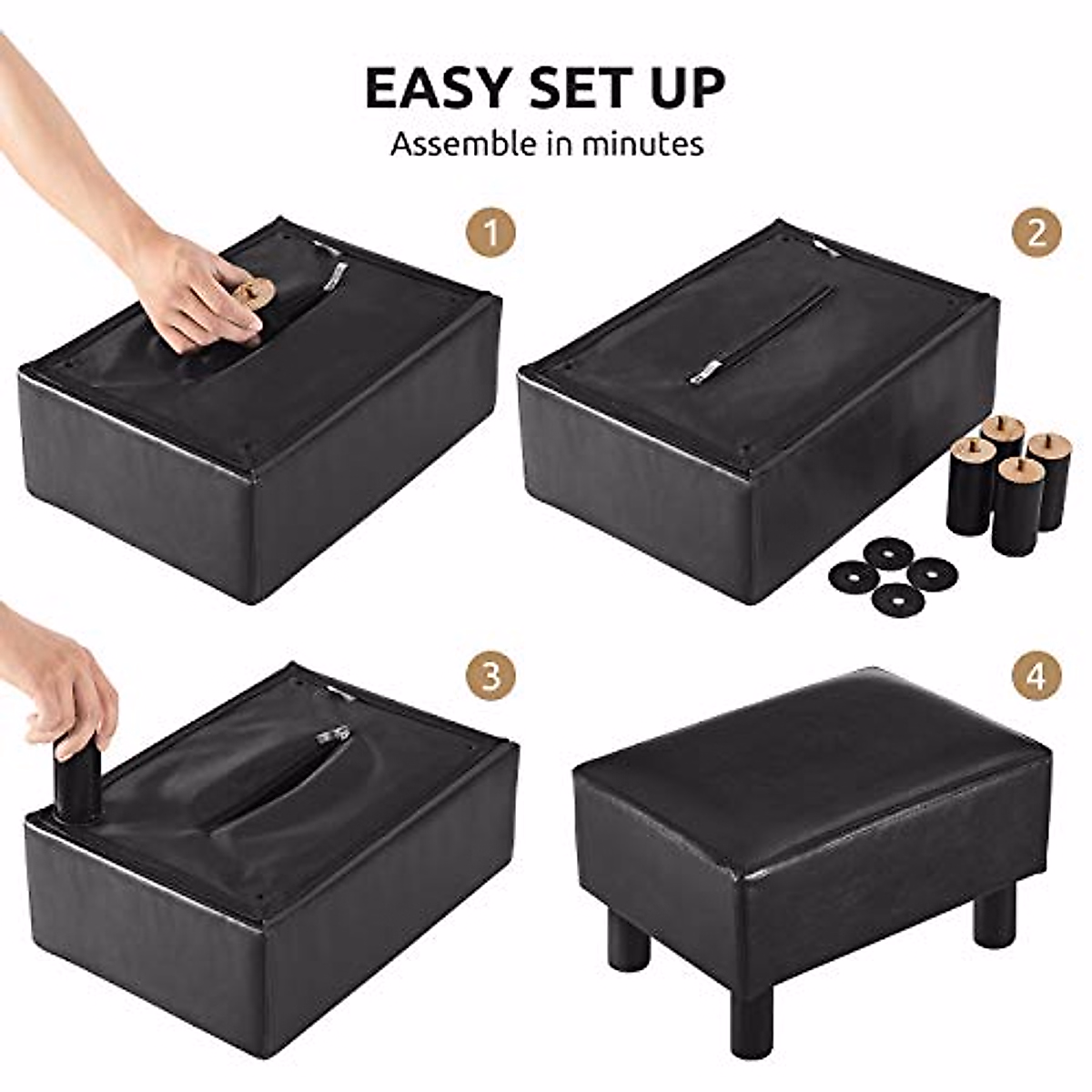 EASY SET UP
Assemble in minutes

1

2

3

4