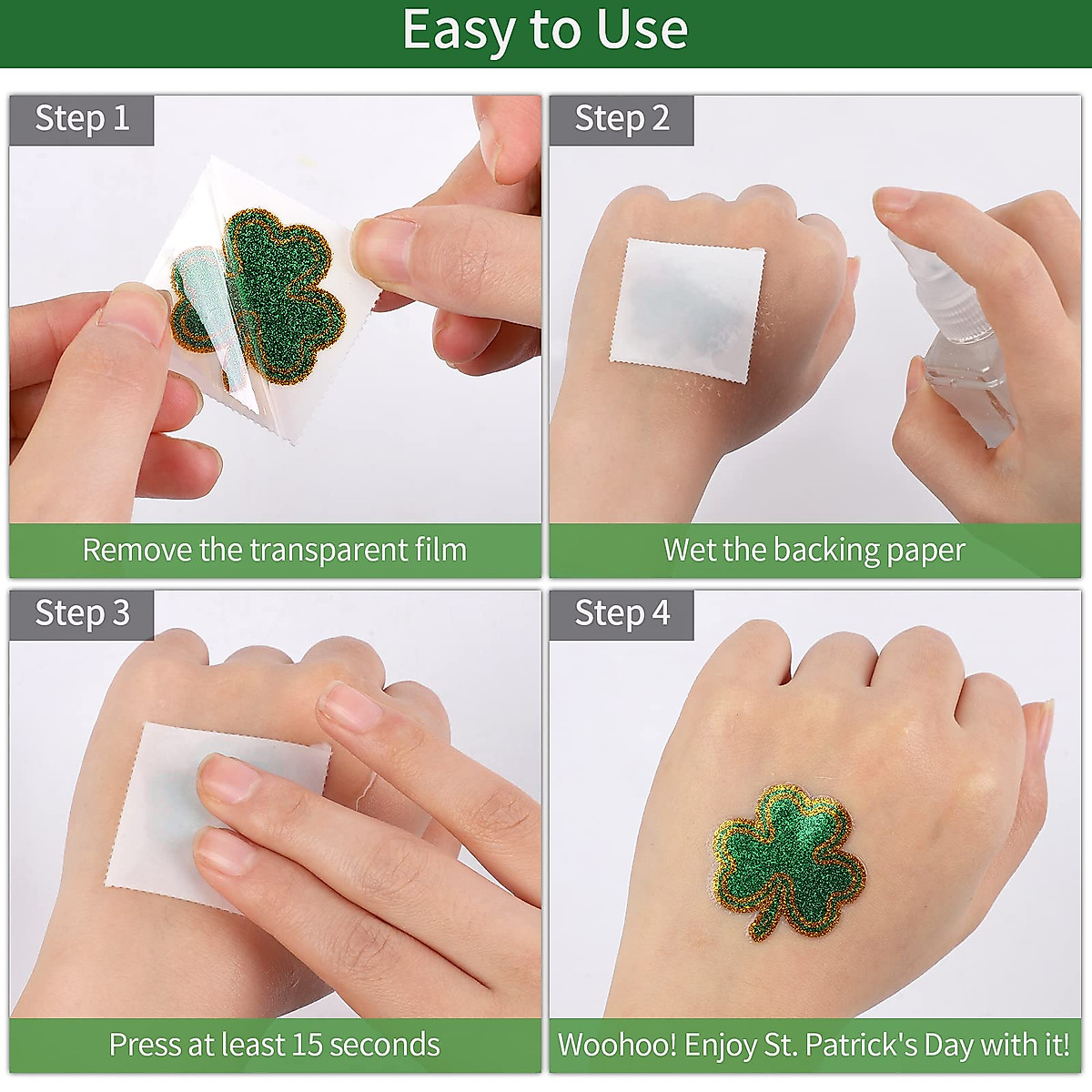 Easy to Use

Step 1

Remove the transparent film

Step 2

Wet the backing paper

Step 3

Press at least 15 seconds

Step 4

Woohoo! Enjoy St. Patrick's Day with it!