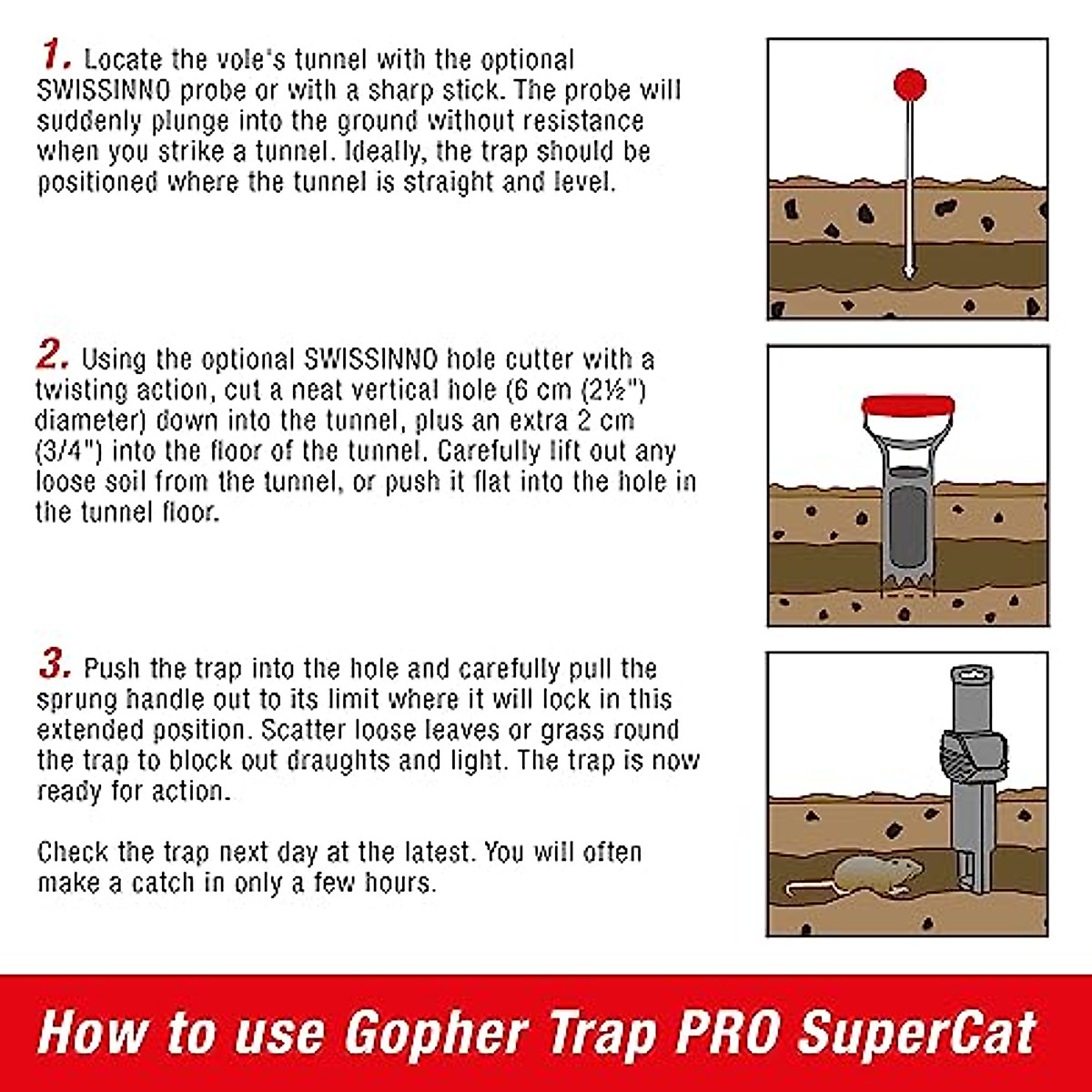 1. Locate the vole's tunnel with the optional SWISSINNO probe or with a sharp stick. The probe will suddenly plunge into the ground without resistance when you strike a tunnel. Ideally, the trap should be positioned where the tunnel is straight and level.

2. Using the optional SWISSINNO hole cutter with a twisting action, cut a neat vertical hole (6 cm (2½") diameter) down into the tunnel, plus an extra 2 cm (3/4") into the floor of the tunnel. Carefully lift out any loose soil from the tunnel, or push it flat into the hole in the tunnel floor.

3. Push the trap into the hole and carefully pull the sprung handle out to its limit where it will lock in this extended position. Scatter loose leaves or grass round the trap to block out draughts and light. The trap is now ready for action.

Check the trap next day at the latest. You will often make a catch in only a few hours.

How to use Gopher Trap PRO SuperCat