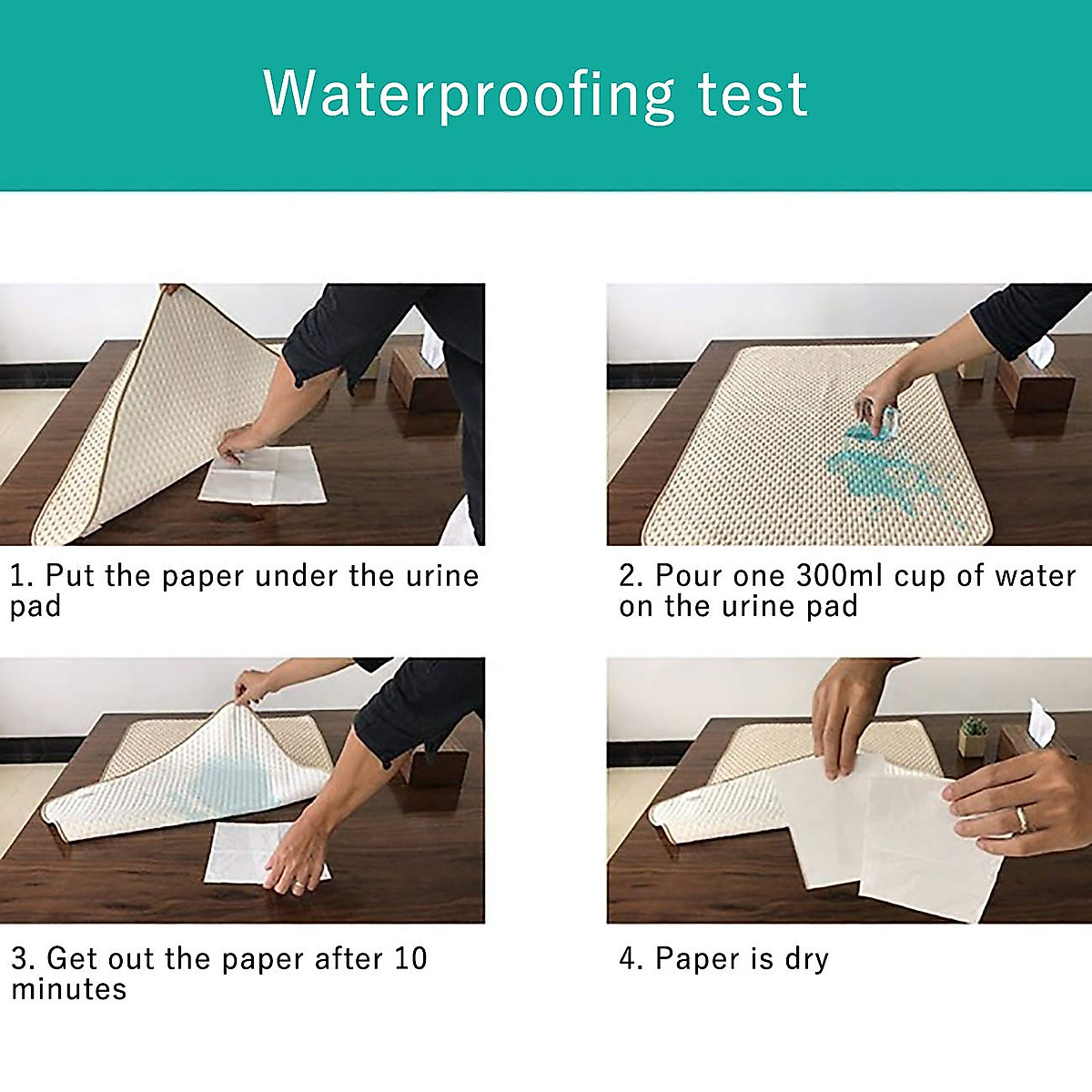 Waterproofing test

1. Put the paper under the urine pad

2. Pour one 300ml cup of water on the urine pad

3. Get out the paper after 10 minutes

4. Paper is dry