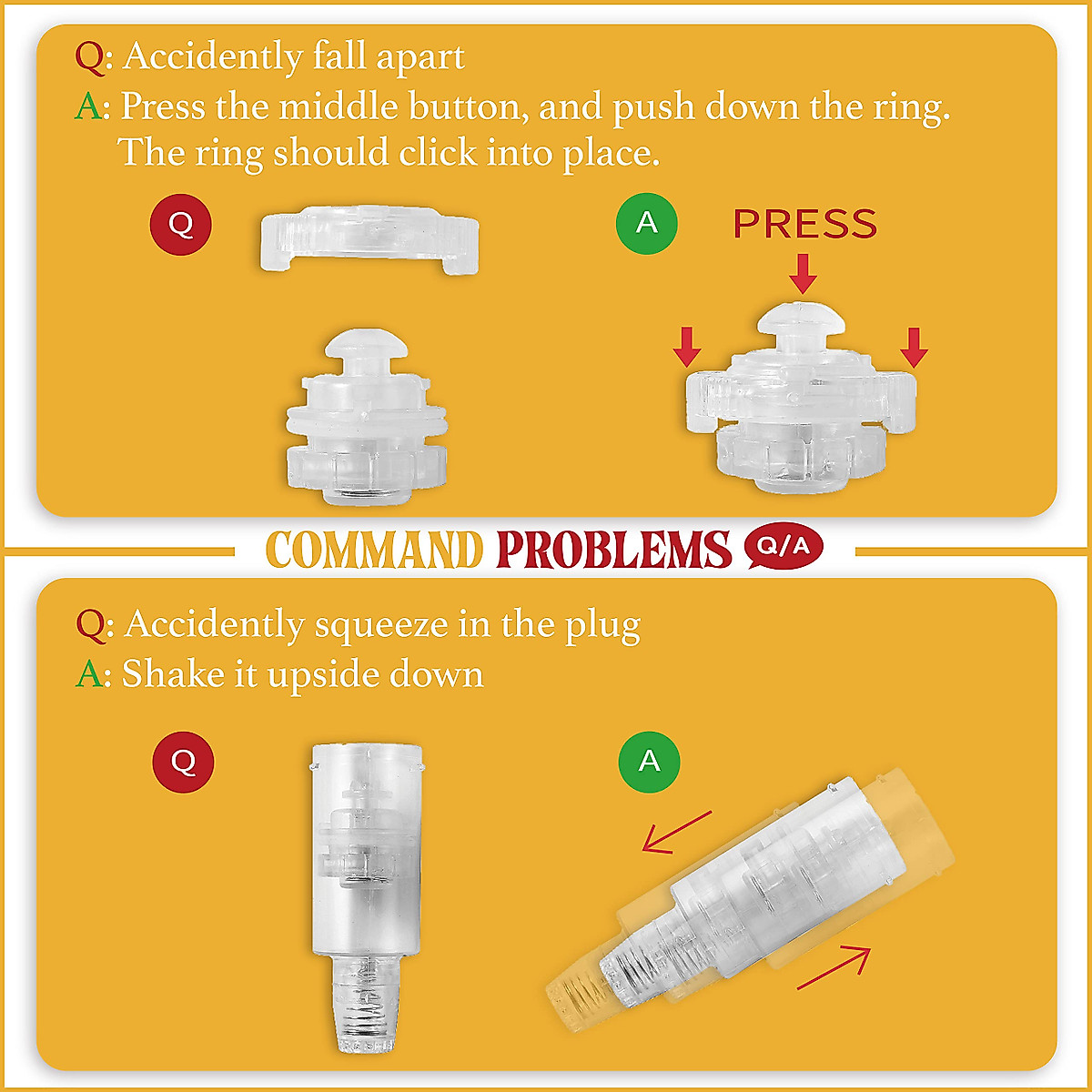 Q: Accidently fall apart
A: Press the middle button, and push down the ring. The ring should click into place.

Q

A

PRESS

COMMAND PROBLEMS Q/A

Q: Accidently squeeze in the plug
A: Shake it upside down

Q

A