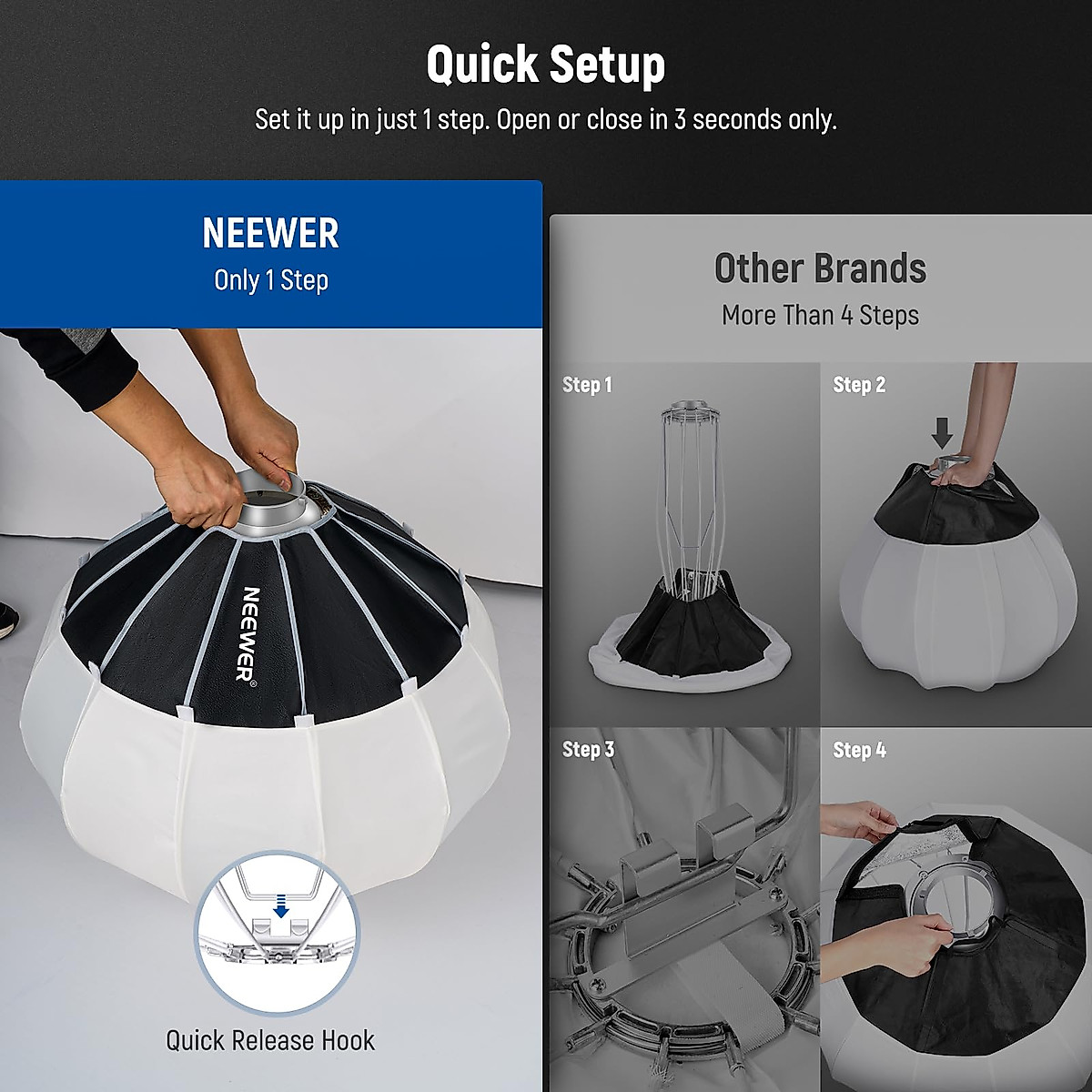 Quick Setup

Set it up in just 1 step. Open or close in 3 seconds only.

NEEWER
Only 1 Step

NEEWER®

Quick Release Hook

Other Brands
More Than 4 Steps

Step 1

Step 2

Step 3

Step 4