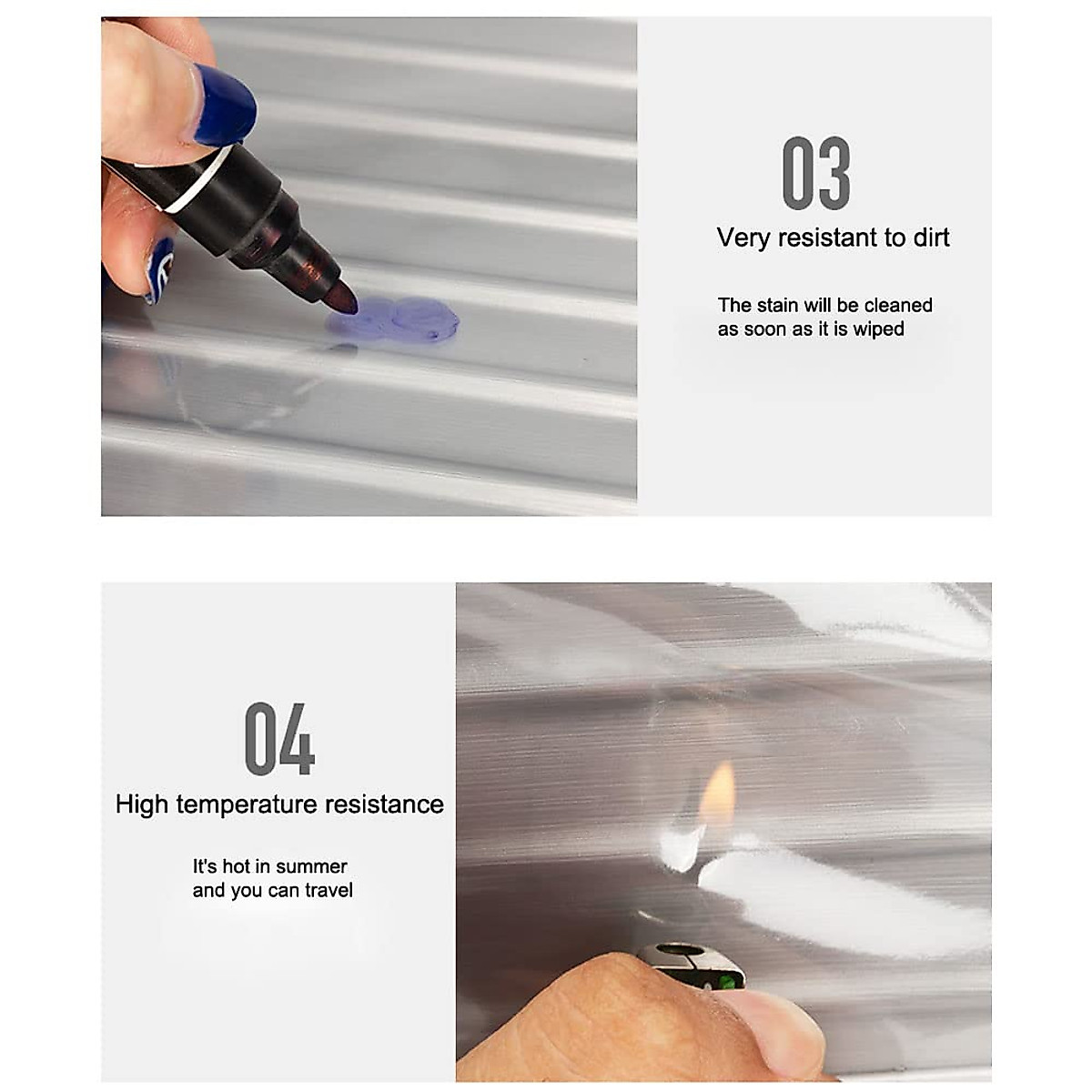 03

Very resistant to dirt

The stain will be cleaned as soon as it is wiped

04

High temperature resistance

It's hot in summer and you can travel