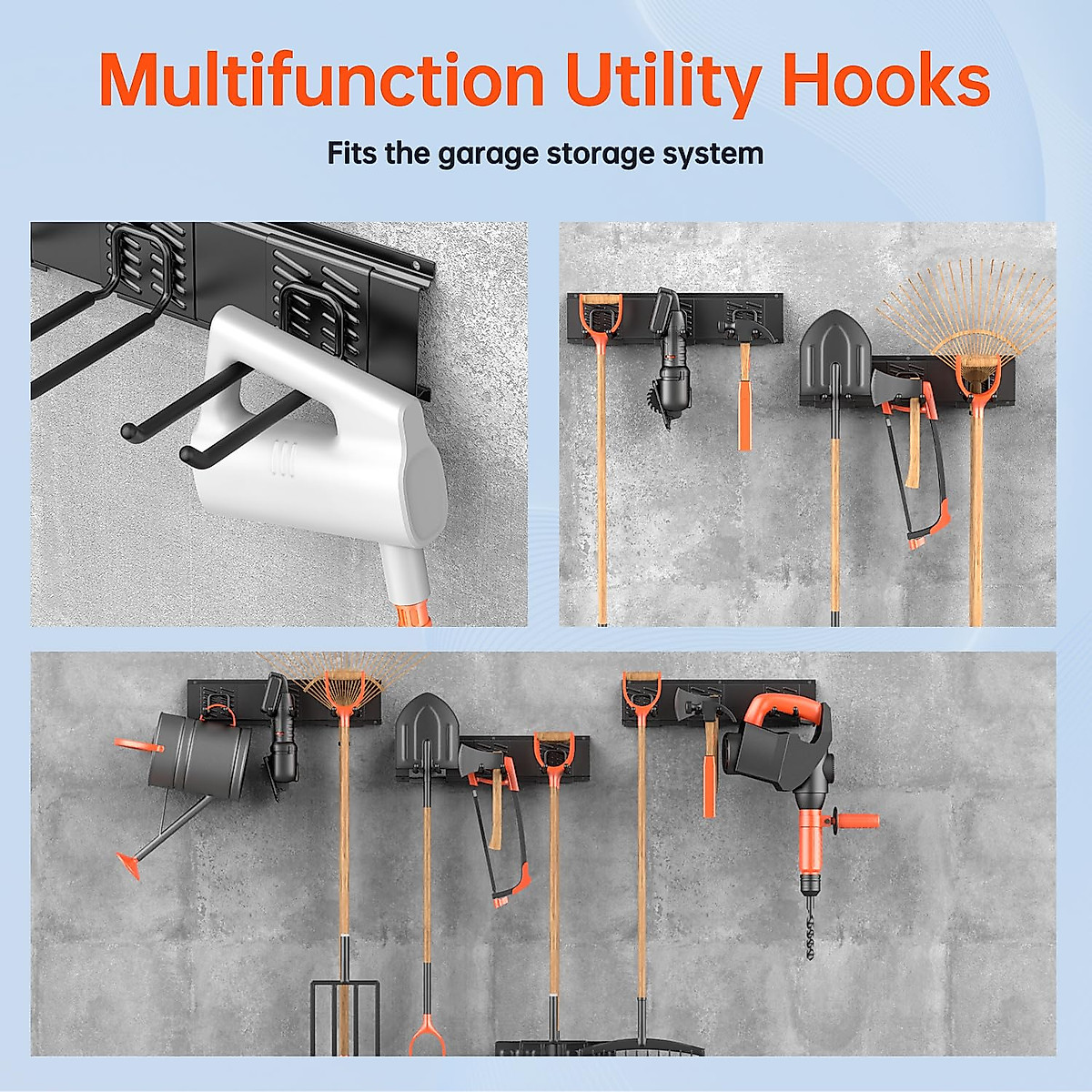 Multifunction Utility Hooks

Fits the garage storage system