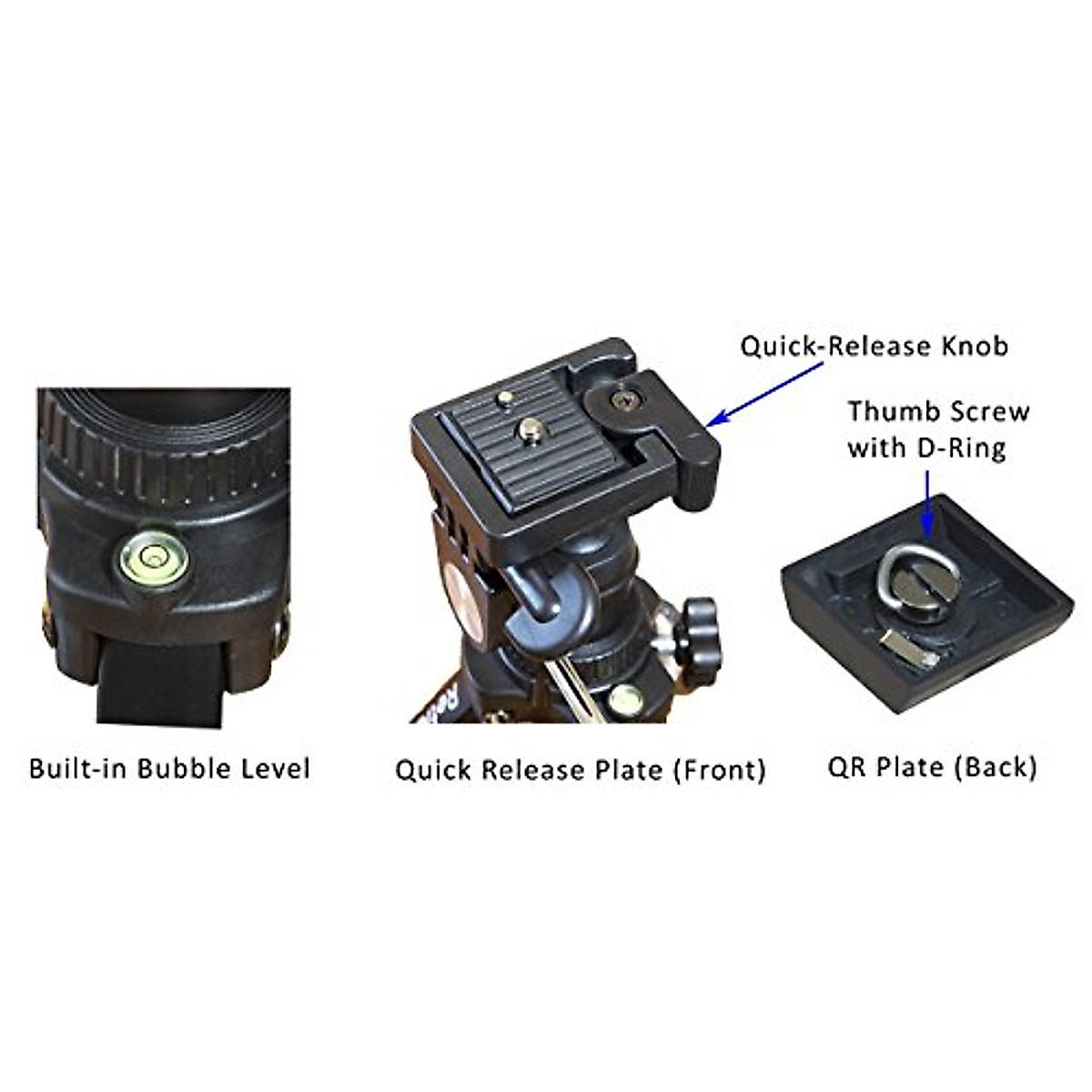 Quick-Release Knob

Thumb Screw with D-Ring

Built-in Bubble Level

Quick Release Plate (Front)

QR Plate (Back)