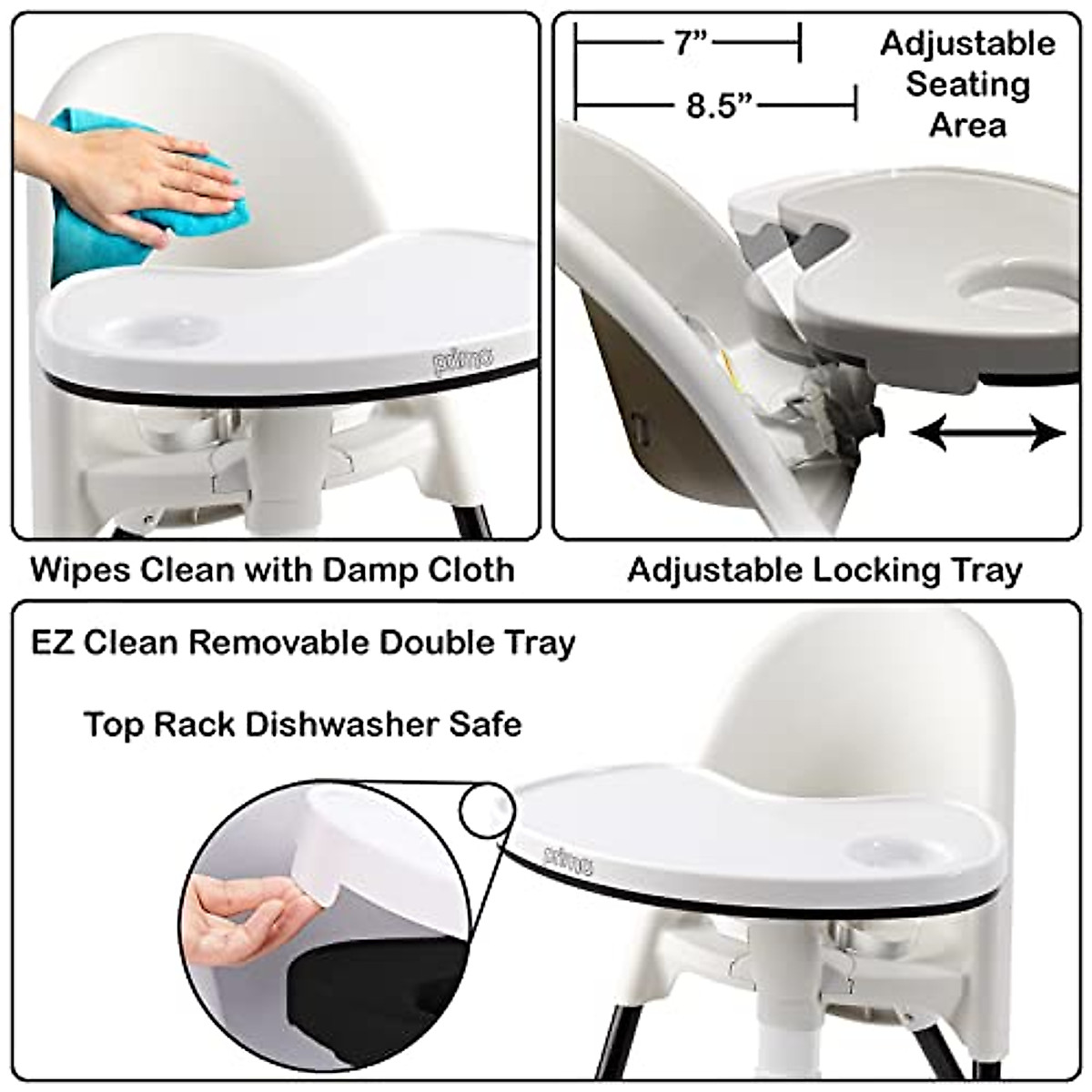 primo

Wipes Clean with Damp Cloth

7”

8.5”

Adjustable Seating Area

Adjustable Locking Tray

EZ Clean Removable Double Tray

Top Rack Dishwasher Safe

primo