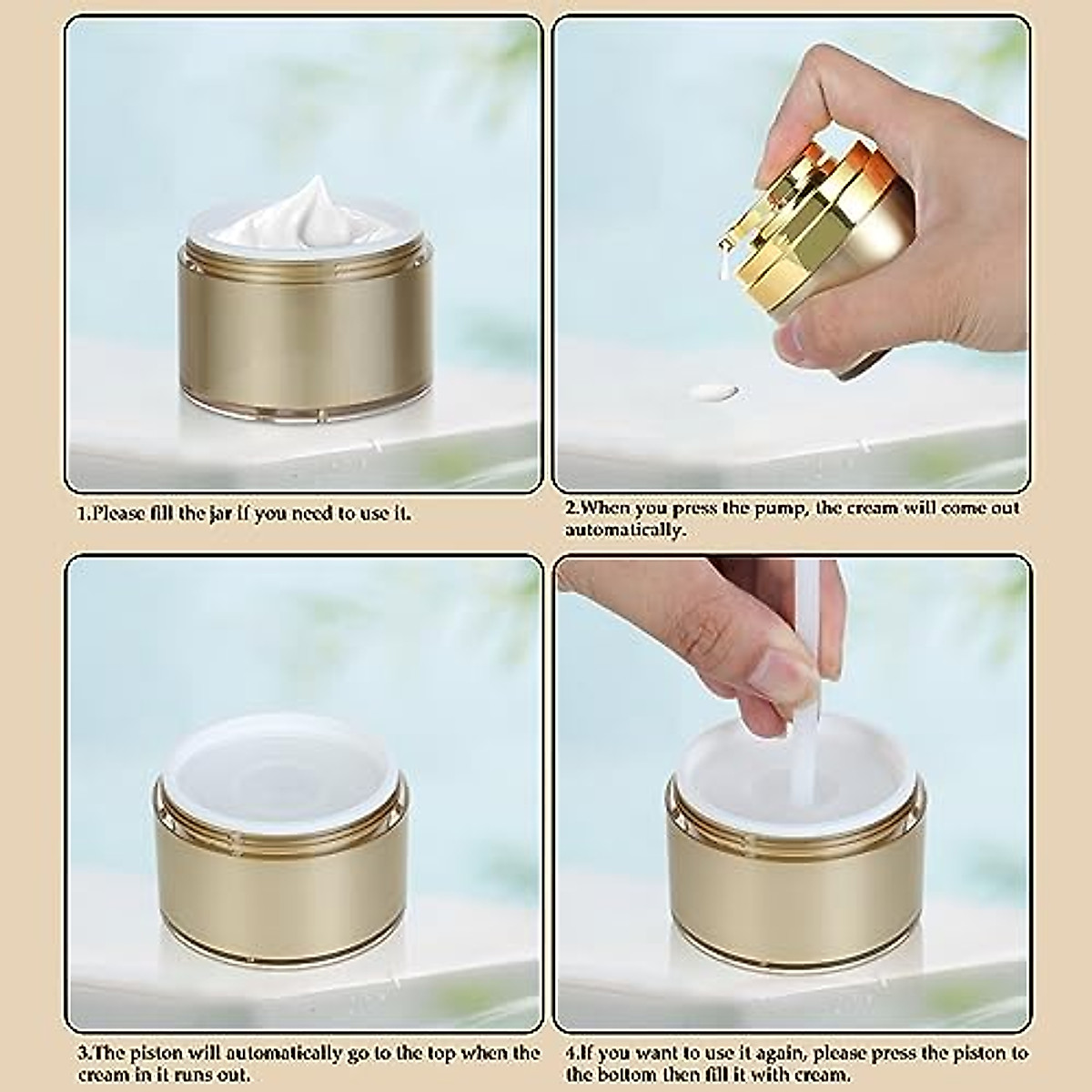 1.Please fill the jar if you need to use it.

2.When you press the pump, the cream will come out automatically.

3.The piston will automatically go to the top when the cream in it runs out.

4.If you want to use it again, please press the piston to the bottom then fill it with cream.