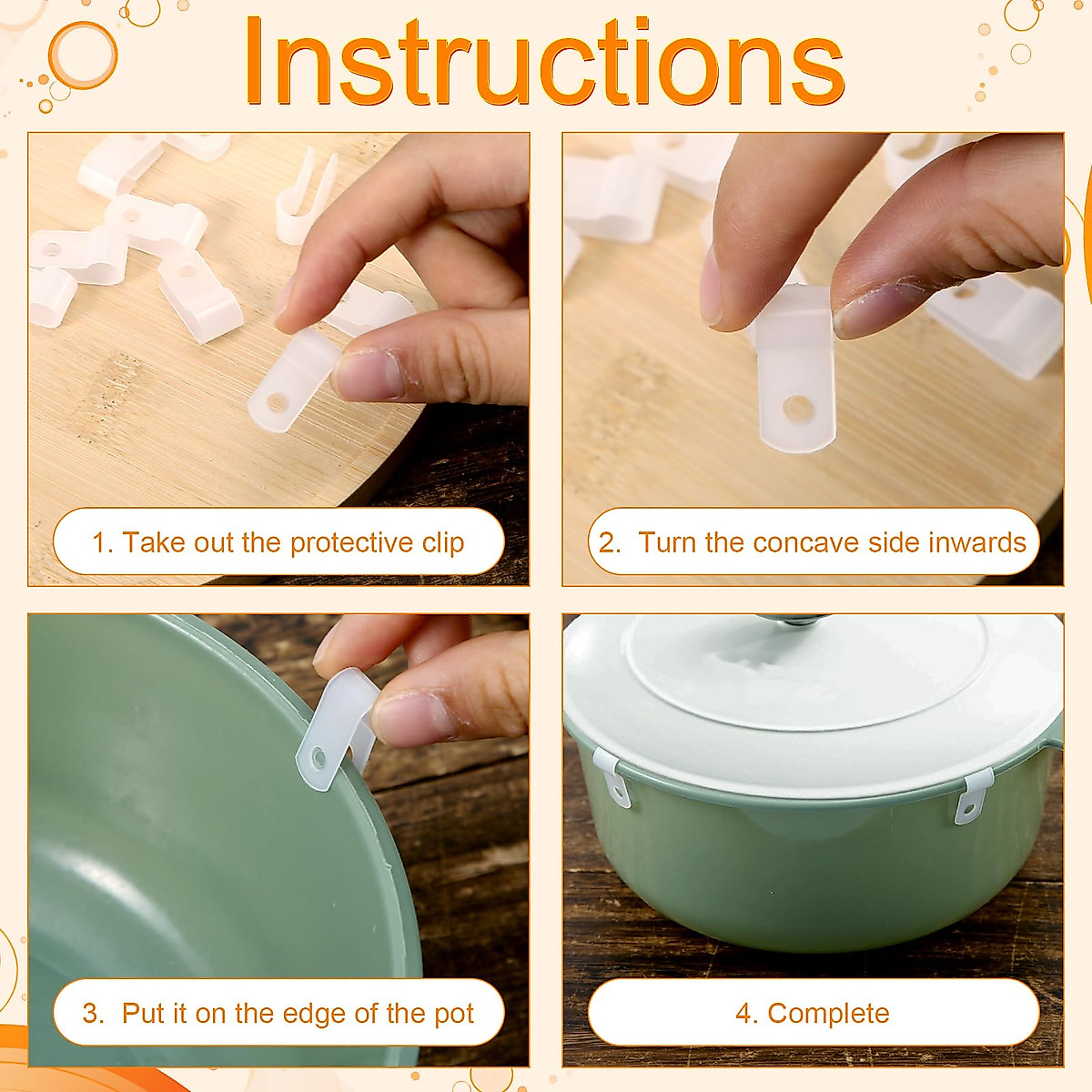 Instructions

1. Take out the protective clip

2. Turn the concave side inwards

3. Put it on the edge of the pot

4. Complete