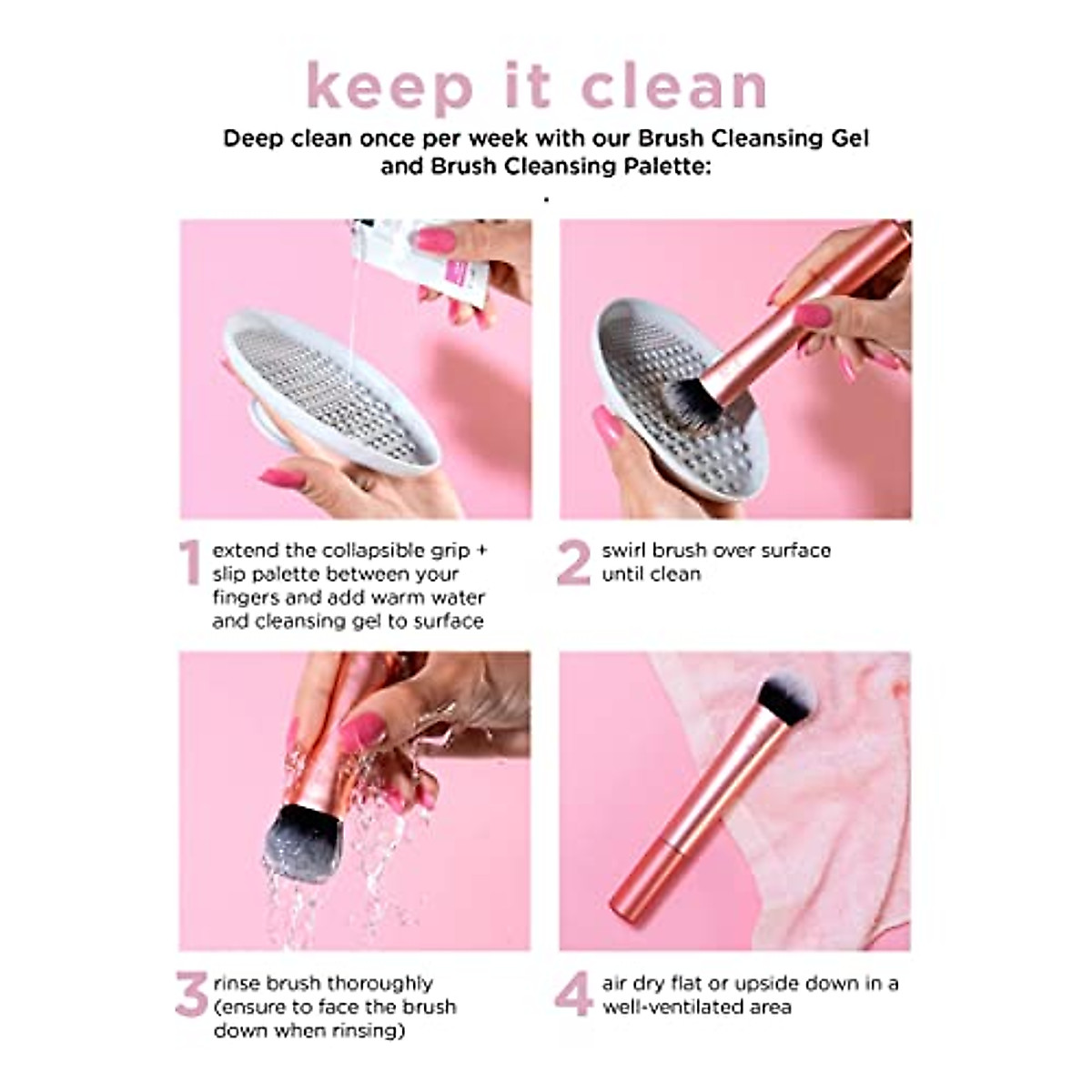 keep it clean

Deep clean once per week with our Brush Cleansing Gel and Brush Cleansing Palette:

1 extend the collapsible grip + slip palette between your fingers and add warm water and cleansing gel to surface

2 swirl brush over surface until clean

3 rinse brush thoroughly (ensure to face the brush down when rinsing)

4 air dry flat or upside down in a well-ventilated area