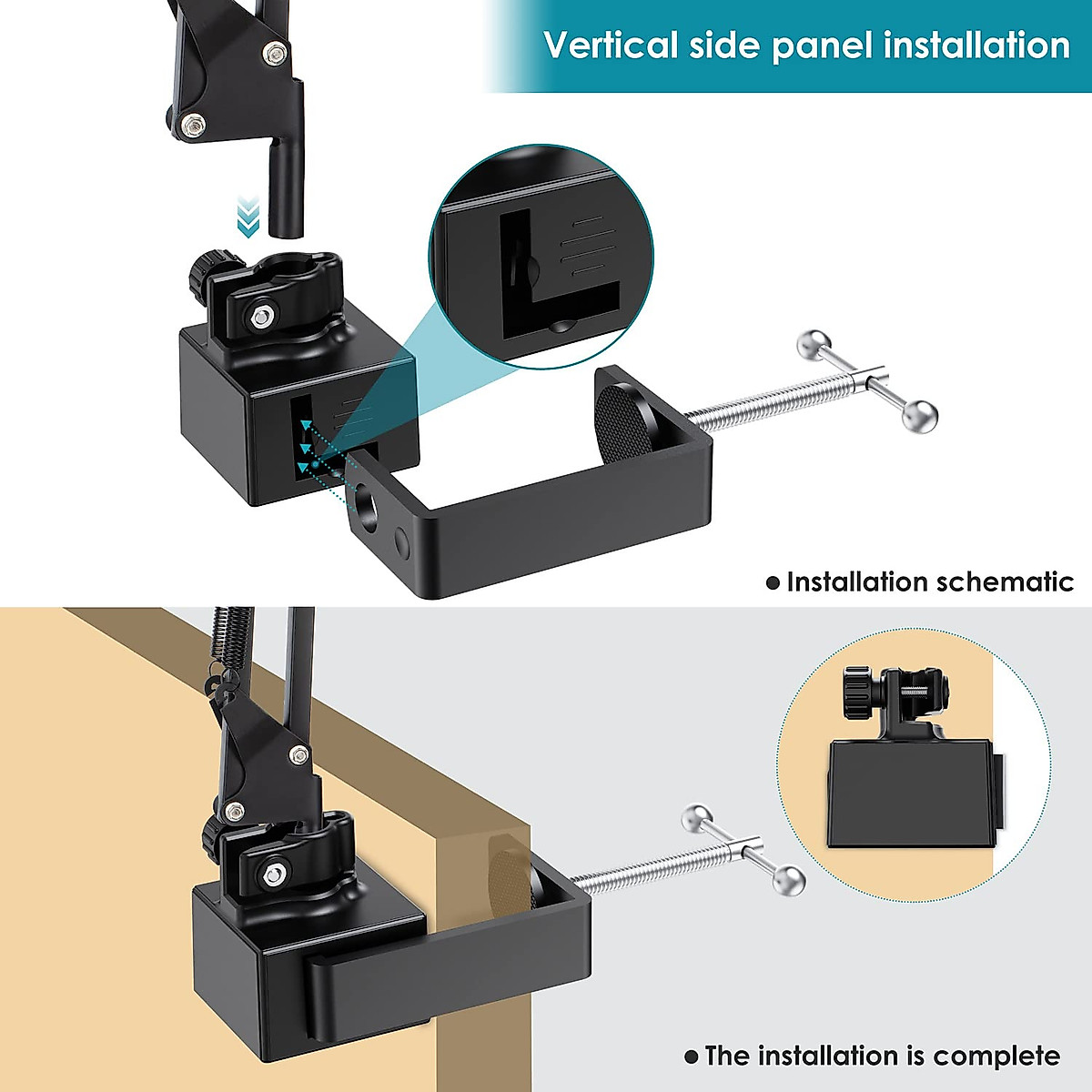 Vertical side panel installation

● Installation schematic

● The installation is complete