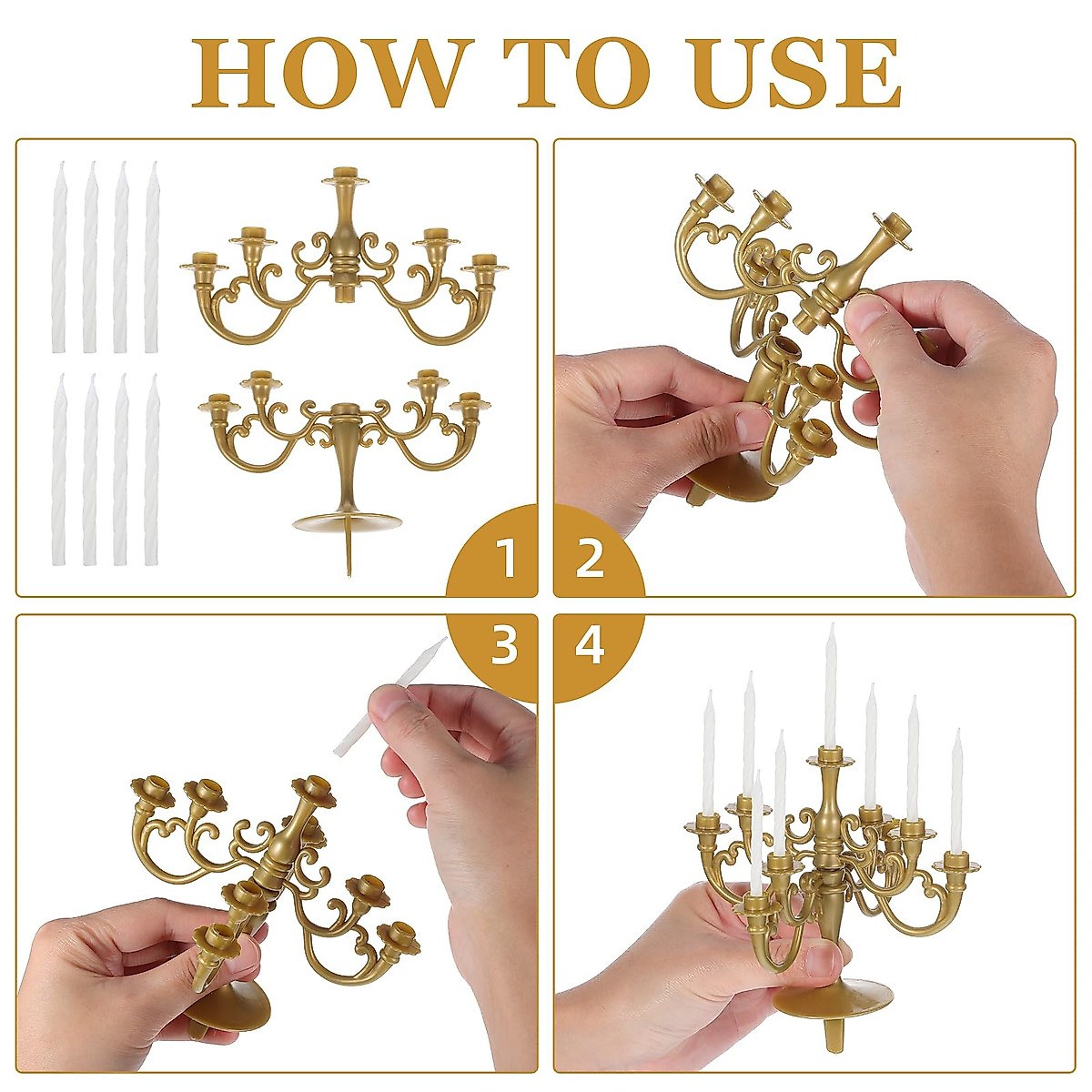 HOW TO USE

1

2

3

4