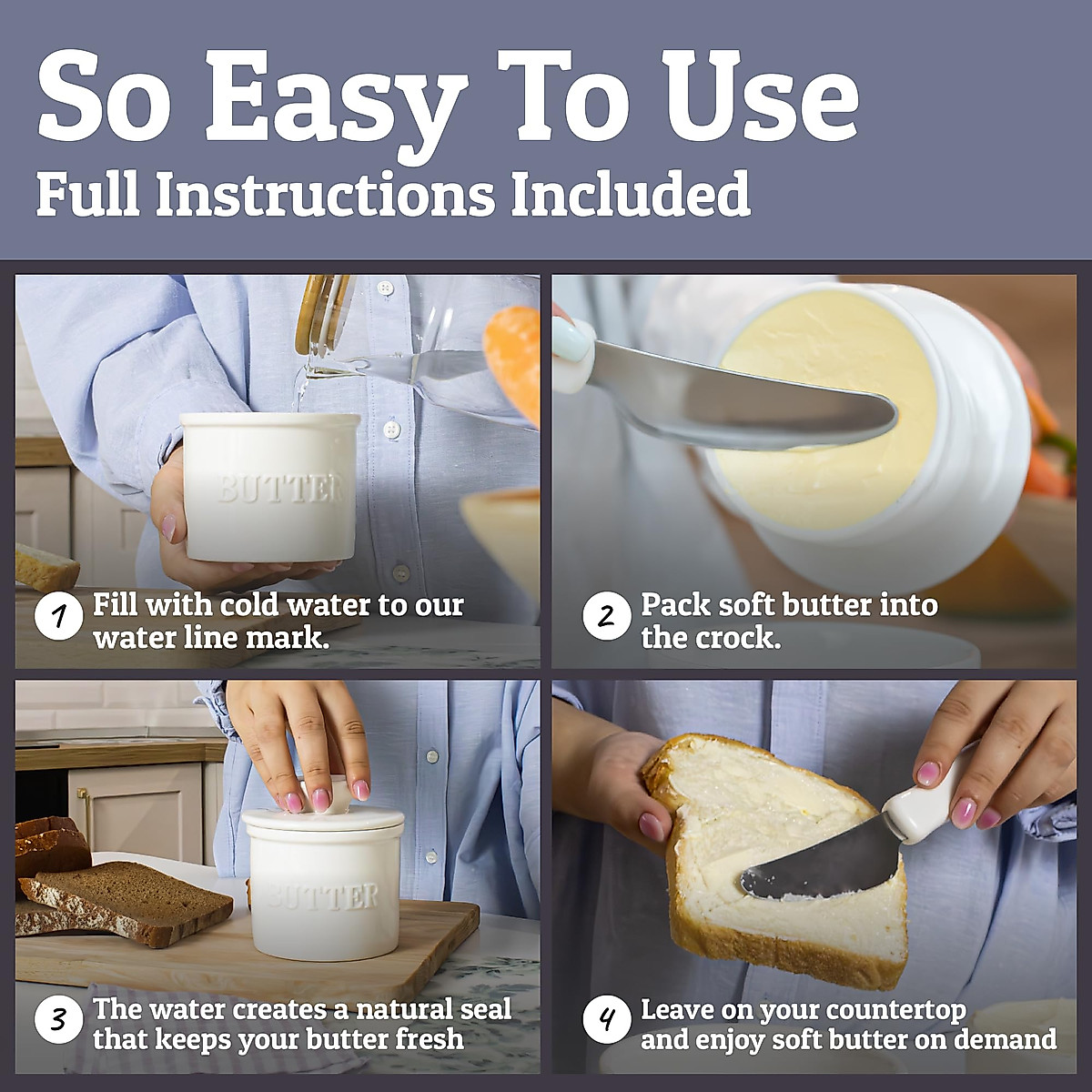 So Easy To Use
Full Instructions Included

BUTTER

1 Fill with cold water to our water line mark.

2 Pack soft butter into the crock.

BUTTER

3 The water creates a natural seal that keeps your butter fresh

4 Leave on your countertop and enjoy soft butter on demand