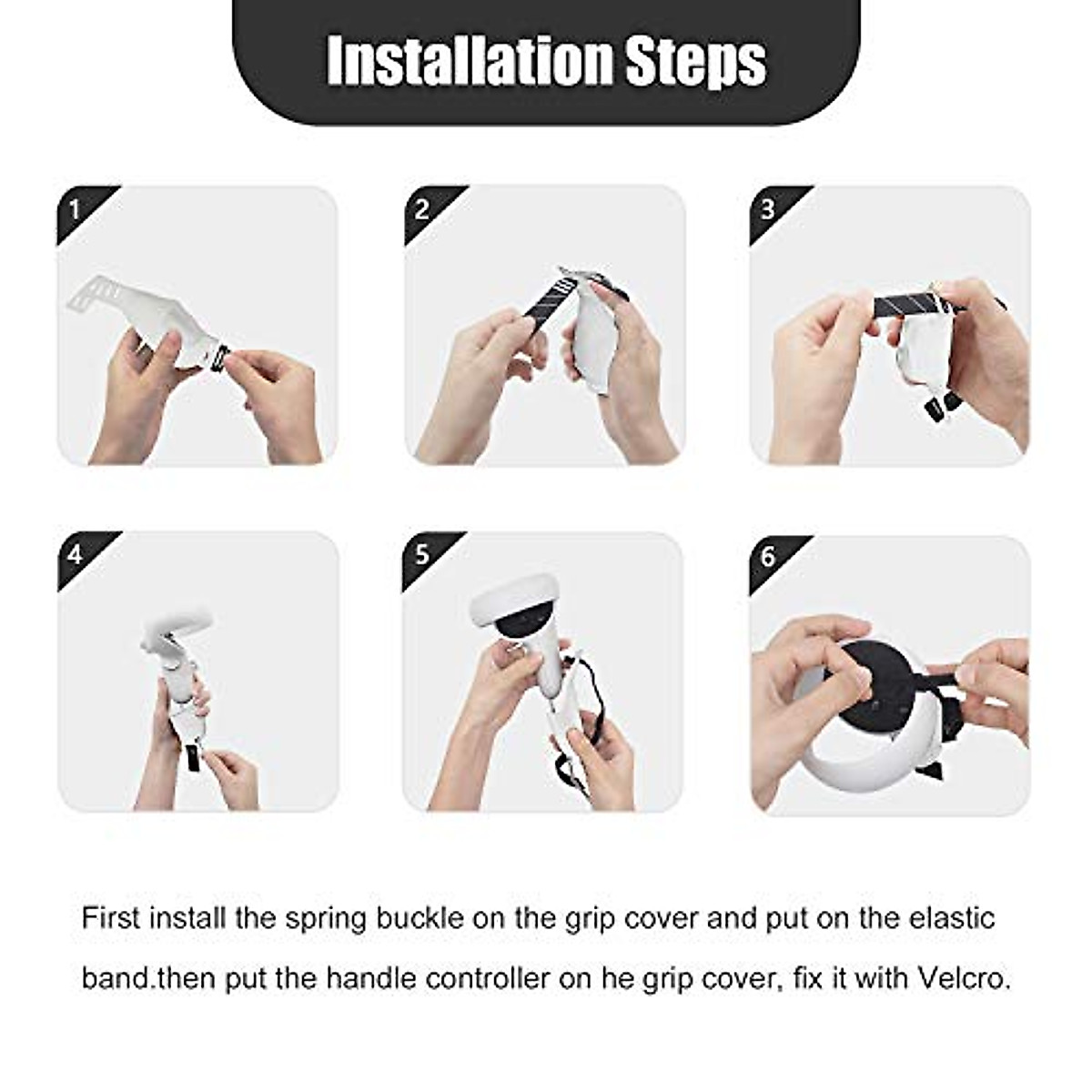 Installation Steps

1

2

3

4

5

6

First install the spring buckle on the grip cover and put on the elastic band.then put the handle controller on he grip cover, fix it with Velcro.