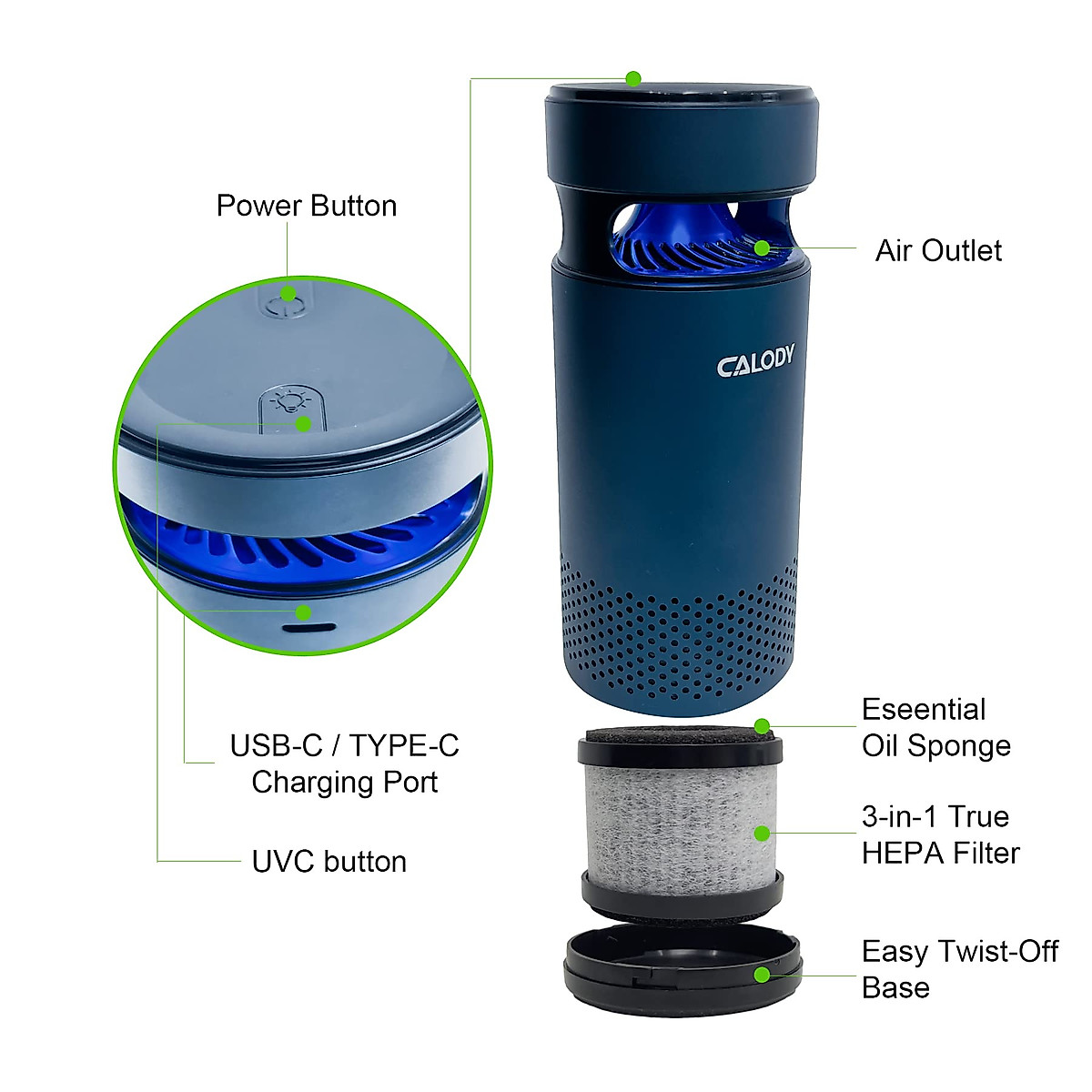 Power Button

Air Outlet

CALODY

USB-C / TYPE-C Charging Port

UVC button

Eseential Oil Sponge

3-in-1 True HEPA Filter

Easy Twist-Off Base