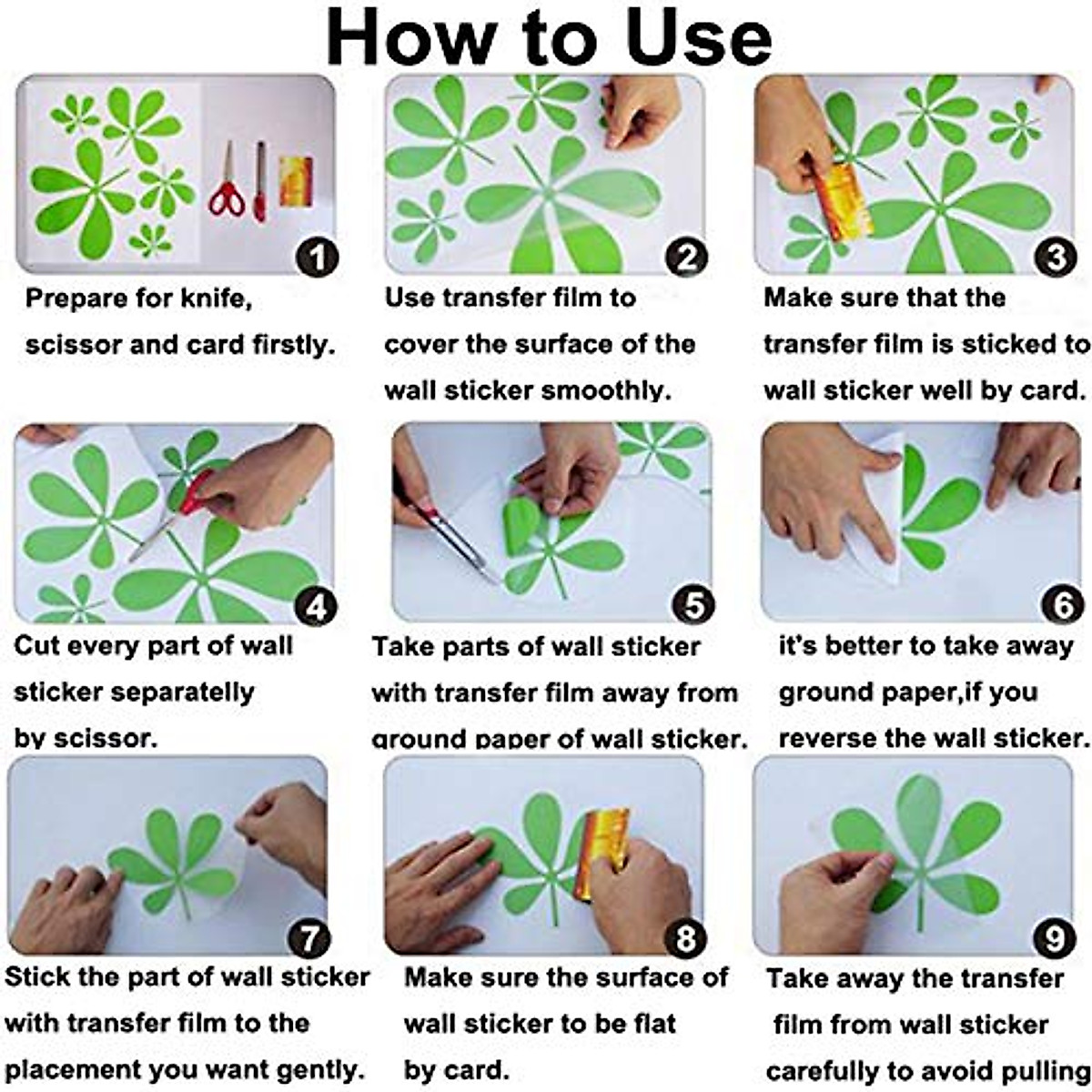 How to Use

1

Prepare for knife, scissor and card firstly.

2

Use transfer film to cover the surface of the wall sticker smoothly.

3

Make sure that the transfer film is sticked to wall sticker well by card.

4

Cut every part of wall sticker separatelly by scissor.

5

Take parts of wall sticker with transfer film away from ground paper of wall sticker.

6

it's better to take away ground paper,if you reverse the wall sticker.

7

Stick the part of wall sticker with transfer film to the placement you want gently.

8

Make sure the surface of wall sticker to be flat by card.

9

Take away the transfer film from wall sticker carefully to avoid pulling