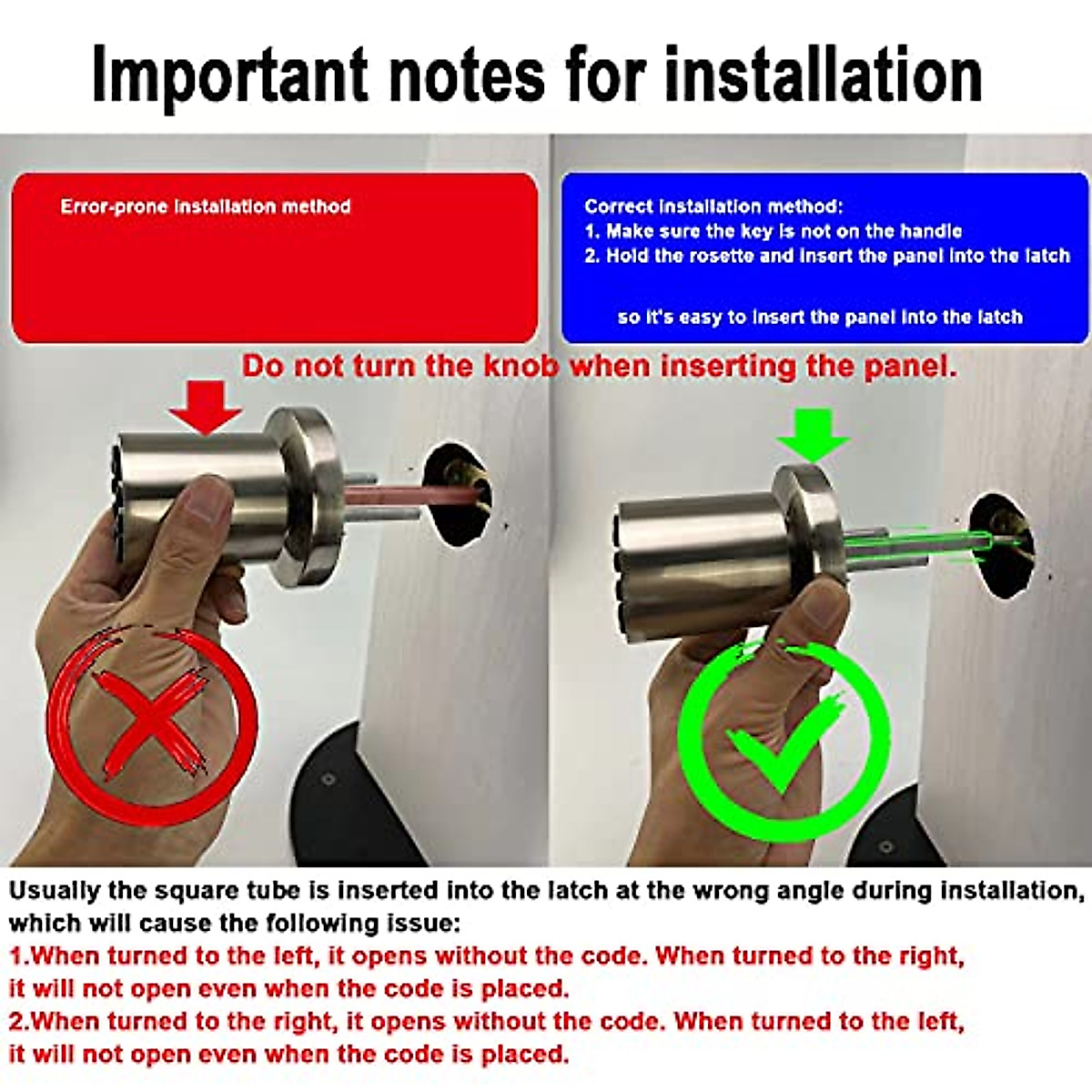 Important notes for installation

Error-prone installation method

Correct installation method:
1. Make sure the key is not on the handle
2. Hold the rosette and insert the panel into the latch

so it's easy to insert the panel into the latch

Do not turn the knob when inserting the panel.

Usually the square tube is inserted into the latch at the wrong angle during installation, which will cause the following issue:
1.When turned to the left, it opens without the code. When turned to the right, it will not open even when the code is placed.
2.When turned to the right, it opens without the code. When turned to the left, it will not open even when the code is placed.