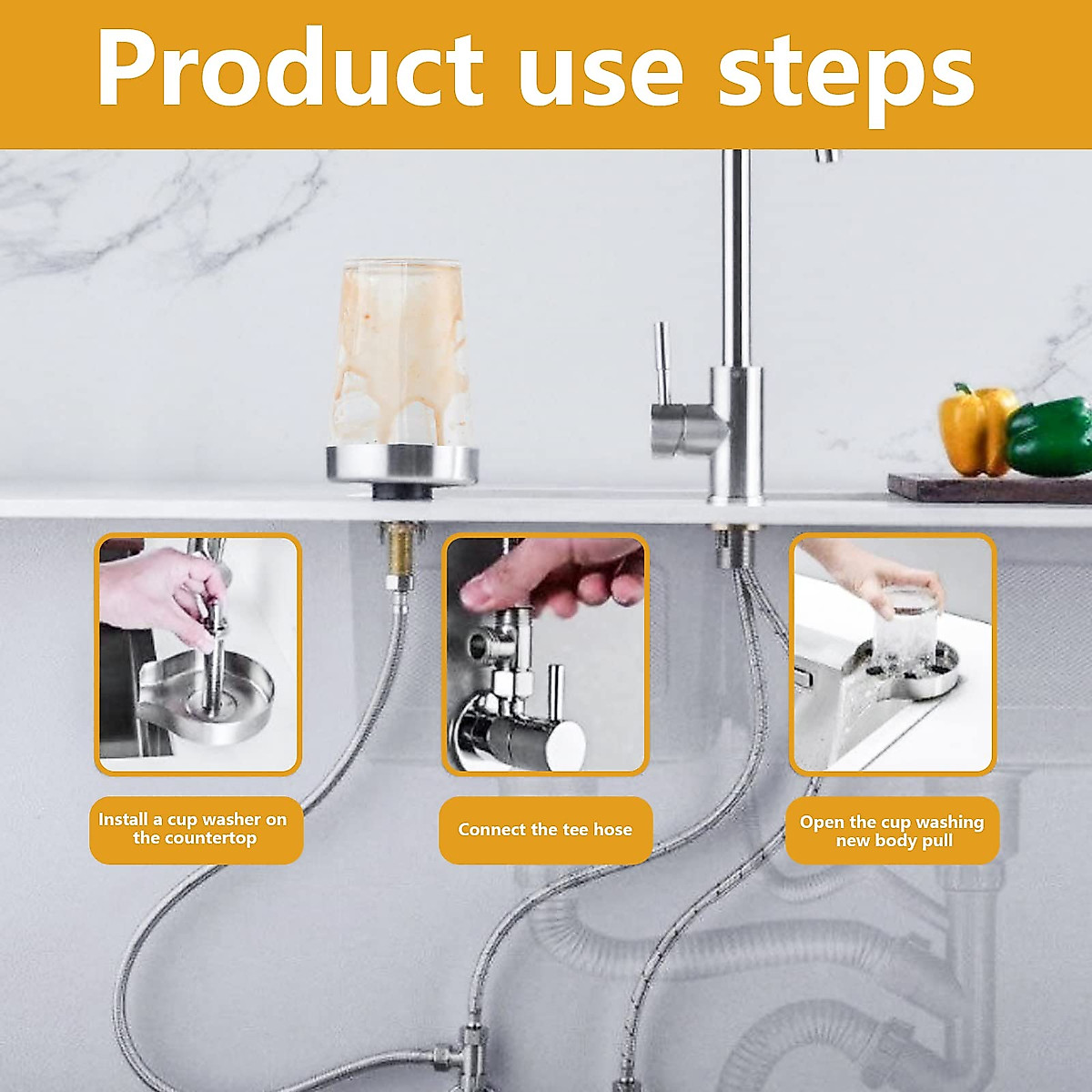 Product use steps

Install a cup washer on the countertop

Connect the tee hose

Open the cup washing new body pull