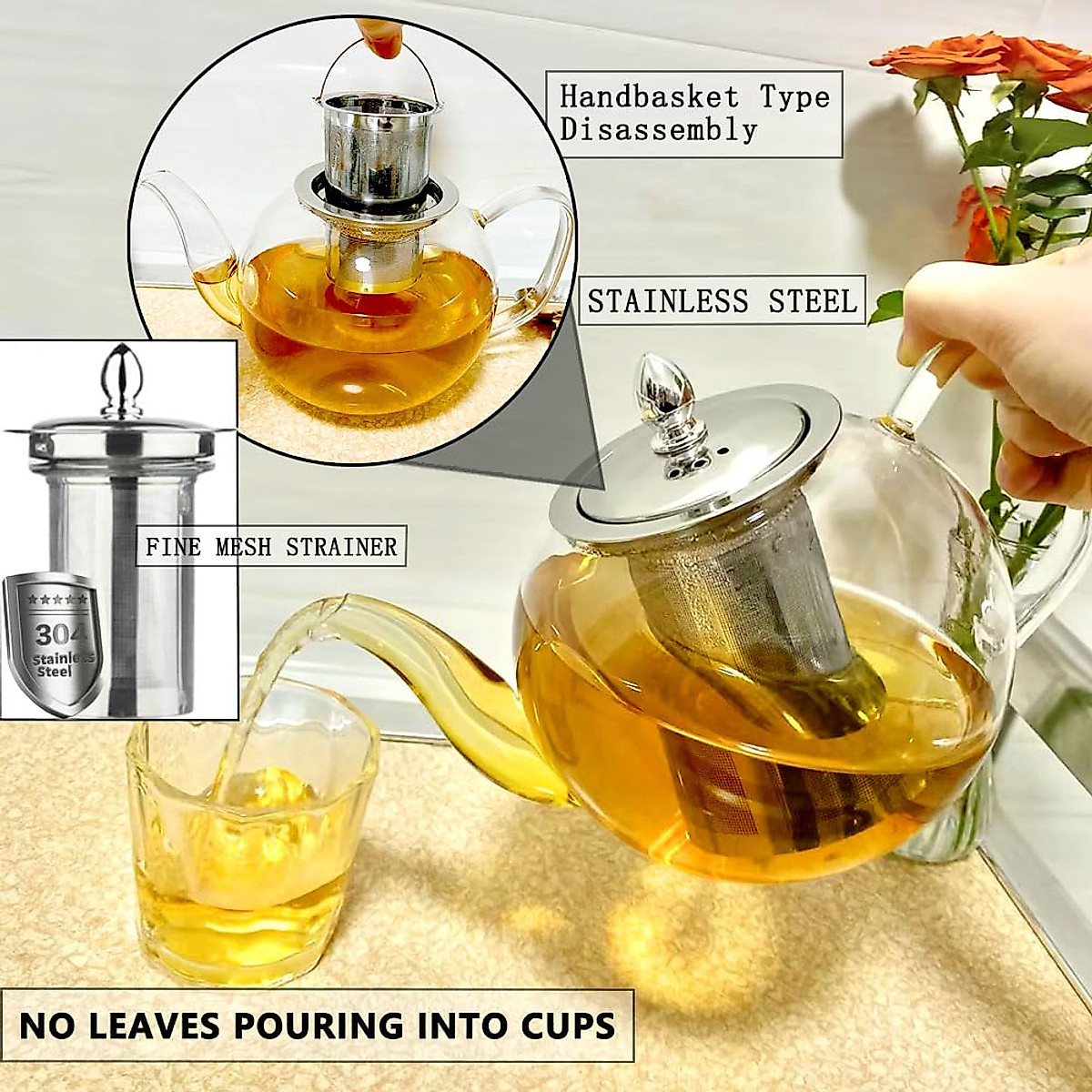 Handbasket Type Disassembly

STAINLESS STEEL

FINE MESH STRAINER

304 Stainless Steel

NO LEAVES POURING INTO CUPS