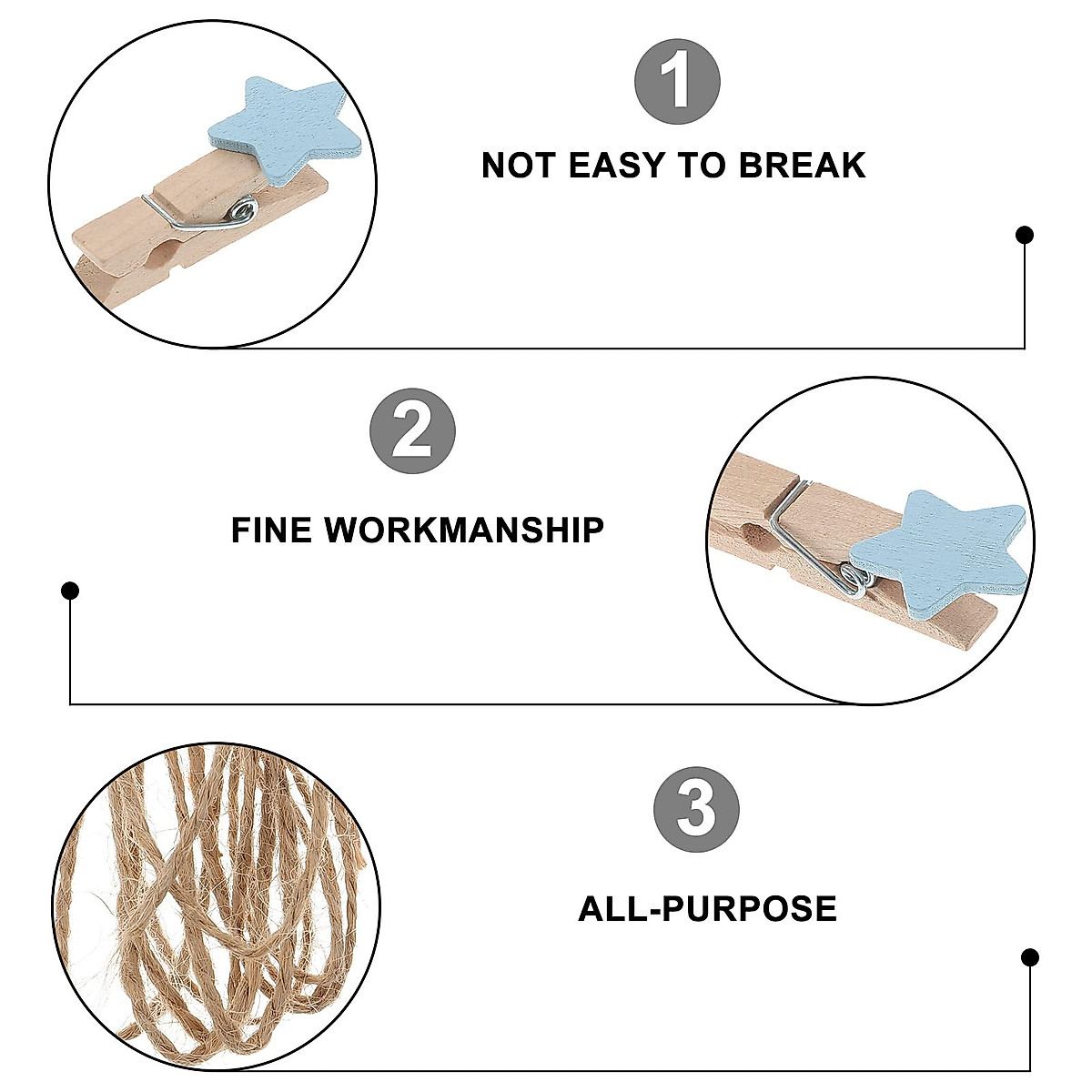 1

NOT EASY TO BREAK

2

FINE WORKMANSHIP

3

ALL-PURPOSE