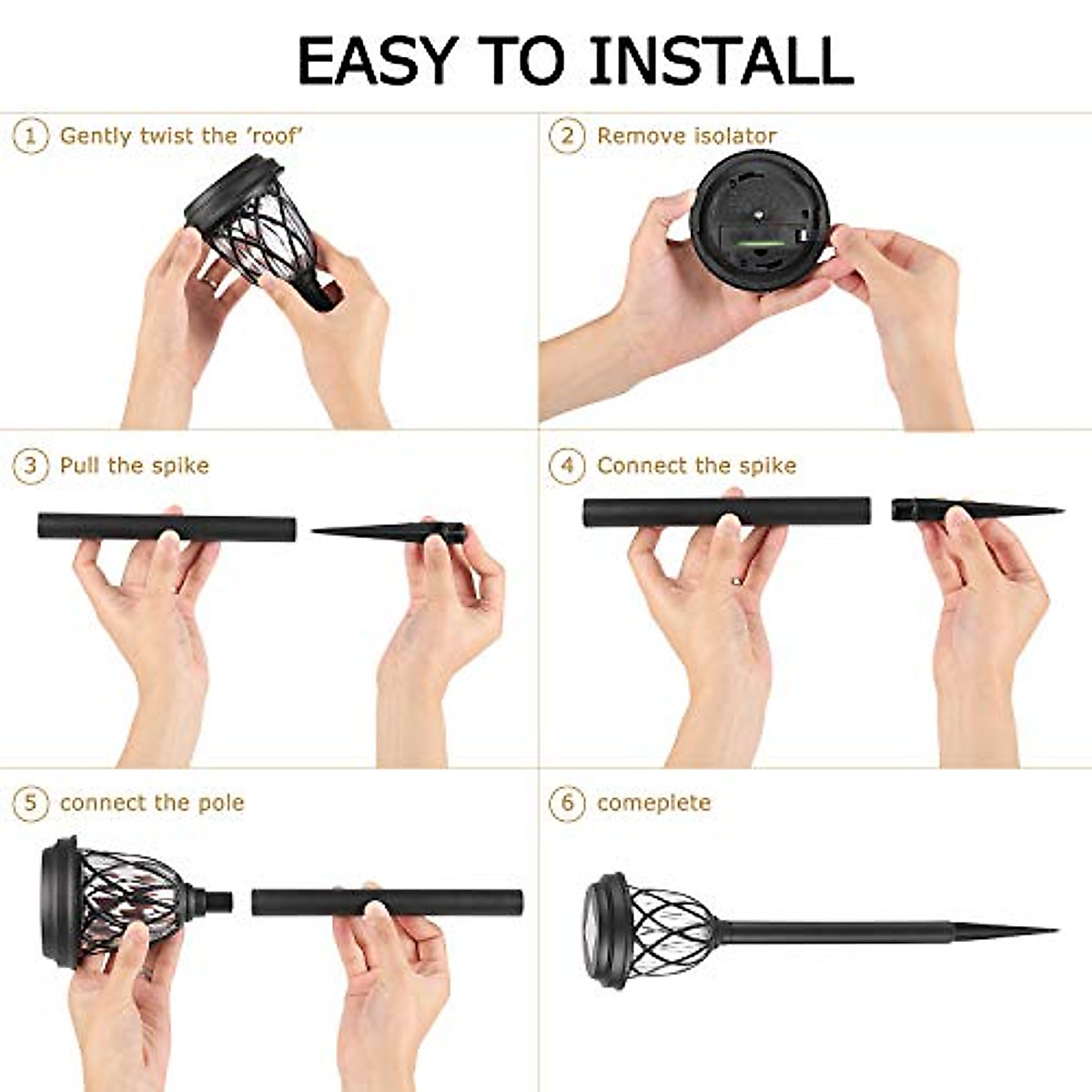 EASY TO INSTALL

1 Gently twist the 'roof'

2 Remove isolator

3 Pull the spike

4 Connect the spike

5 connect the pole

6 comeplete