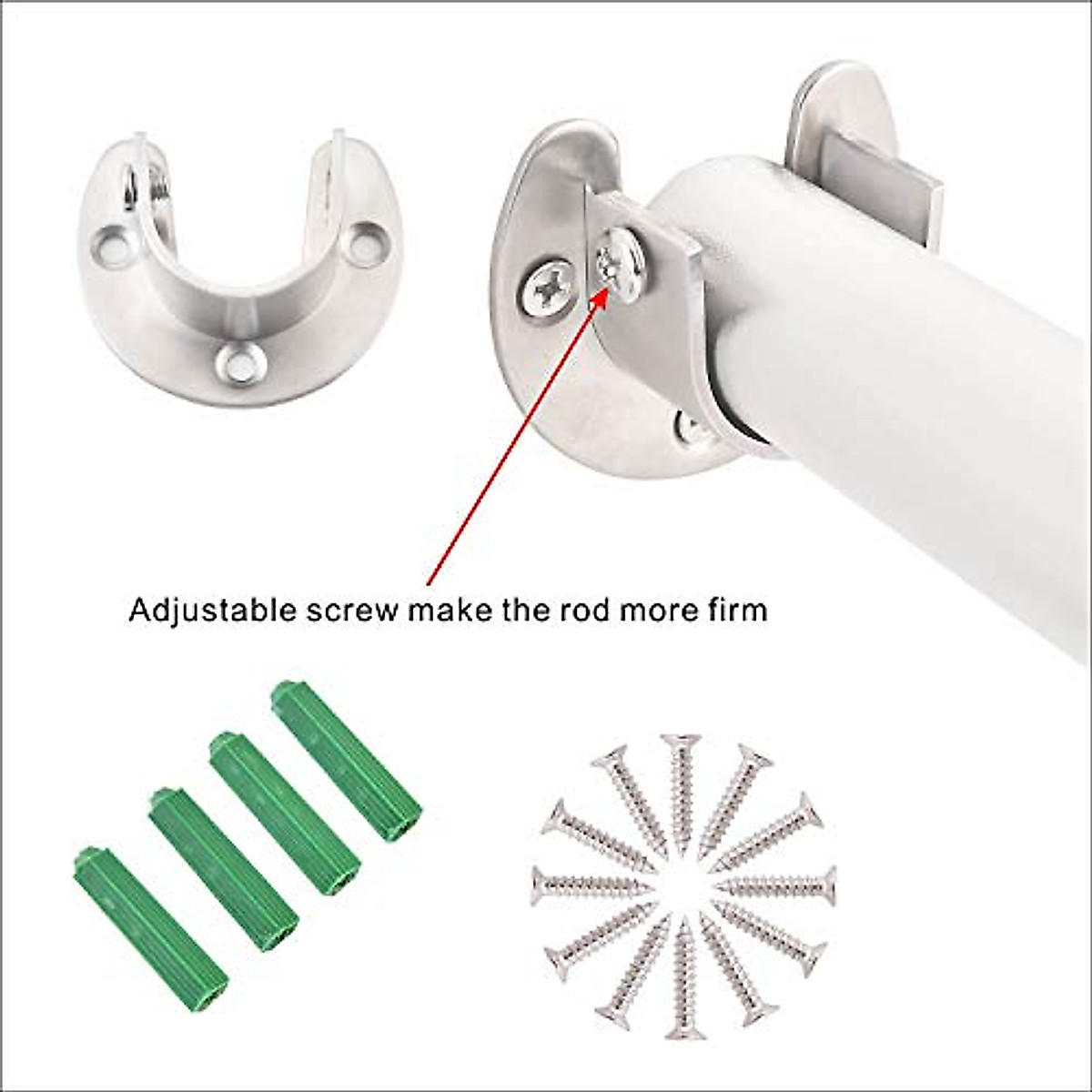 Adjustable screw make the rod more firm