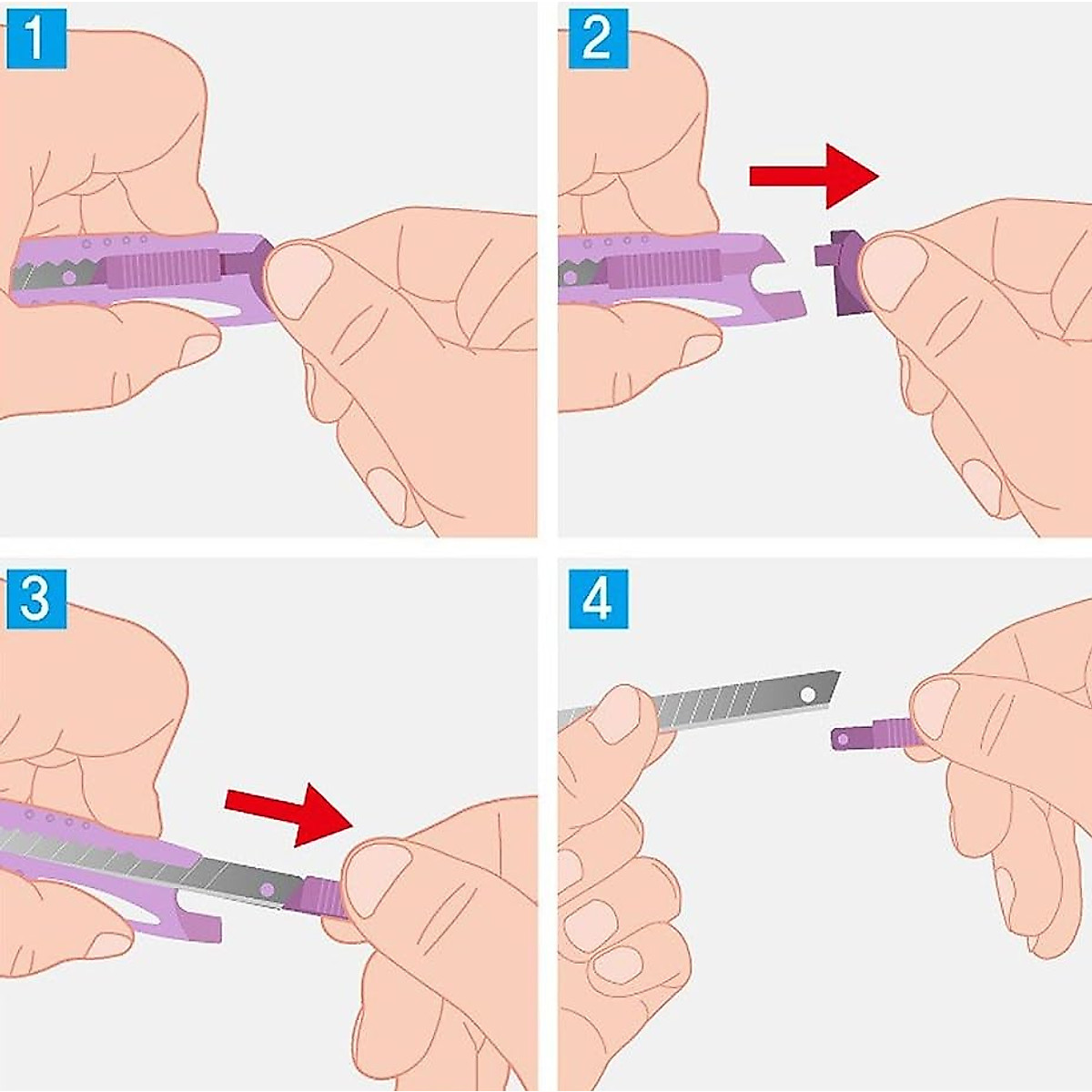 1

2

3

4