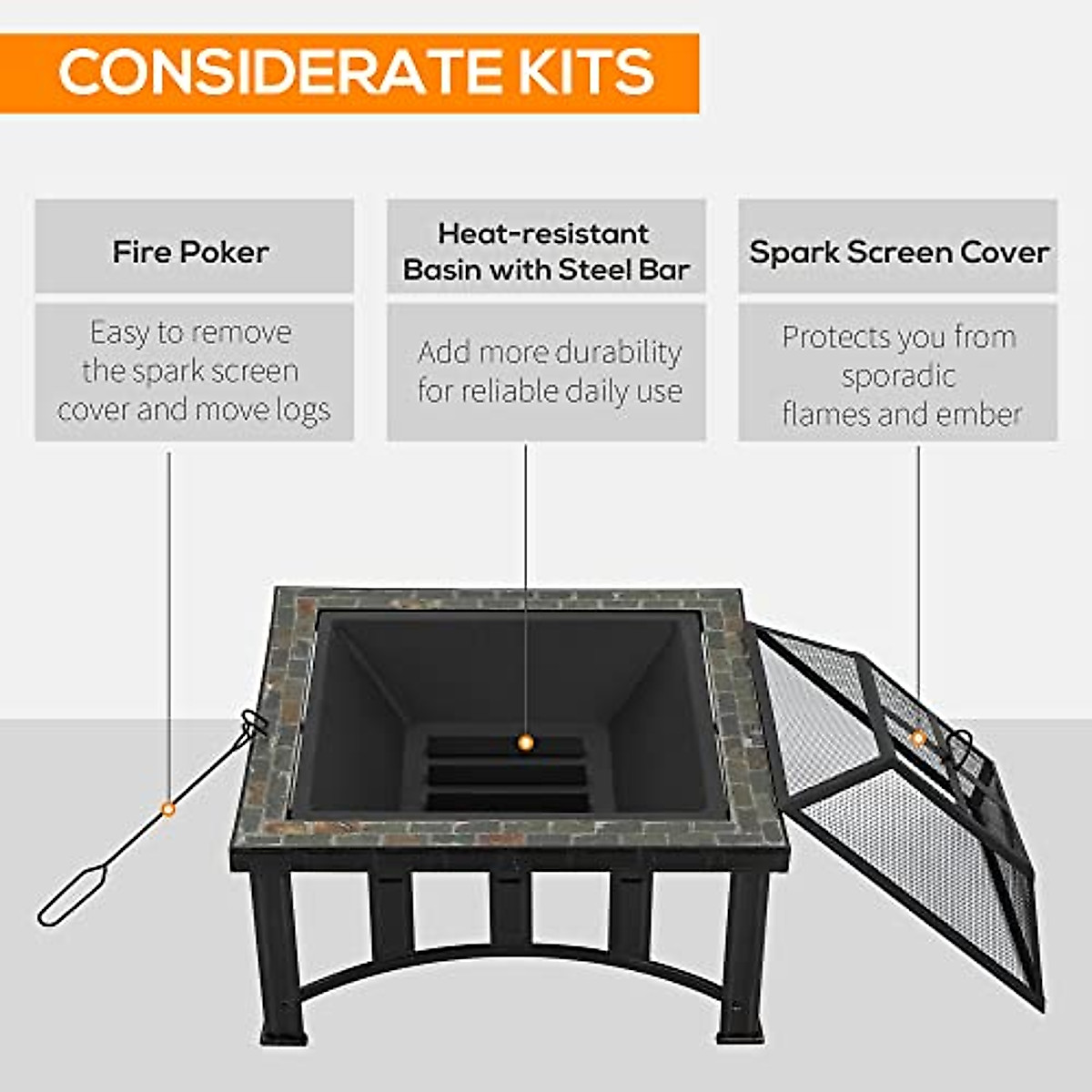 CONSIDERATE KITS

Fire Poker

Easy to remove the spark screen cover and move logs

Heat-resistant Basin with Steel Bar

Add more durability for reliable daily use

Spark Screen Cover

Protects you from sporadic flames and ember