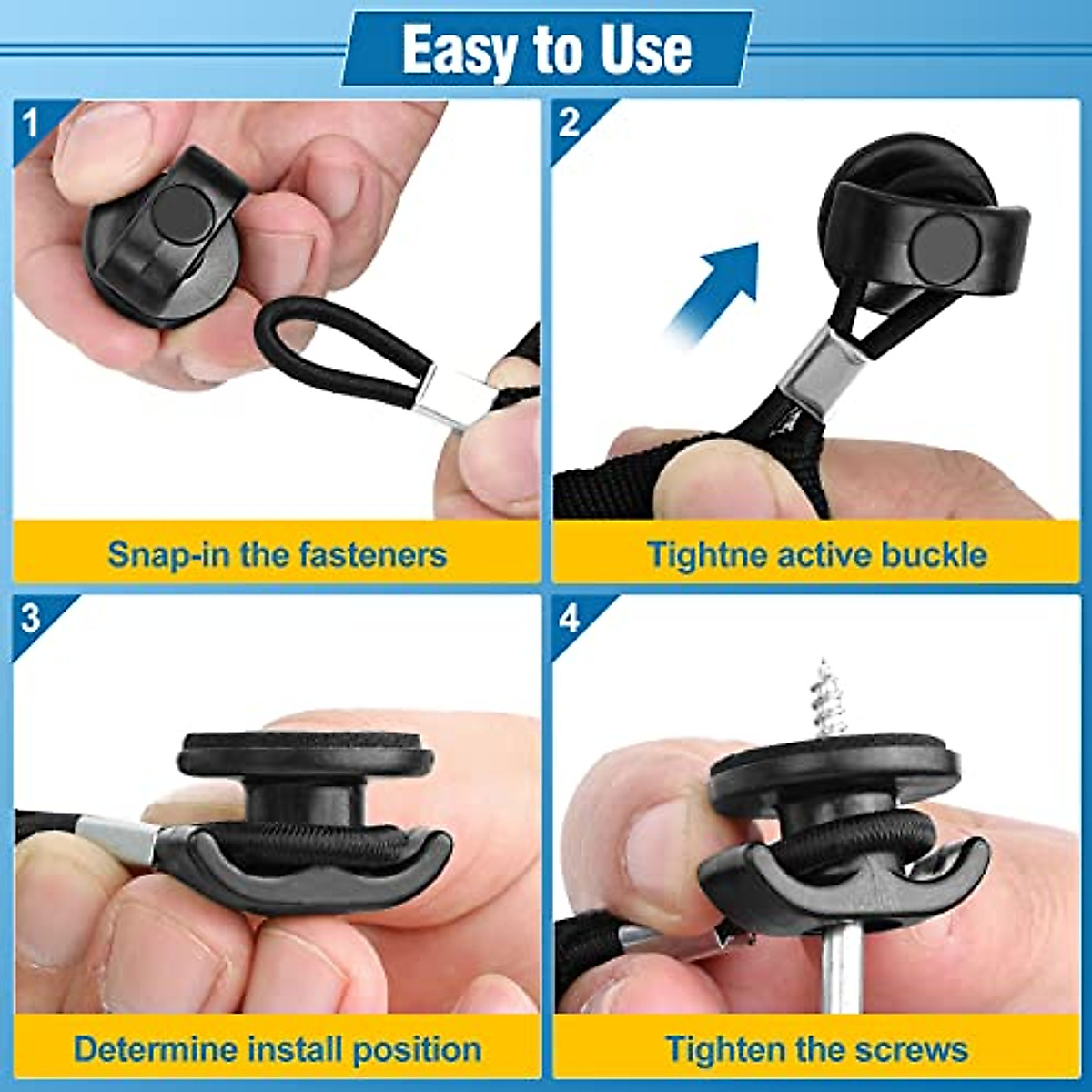 Easy to Use

1

Snap-in the fasteners

2

Tightne active buckle

3

Determine install position

4

Tighten the screws