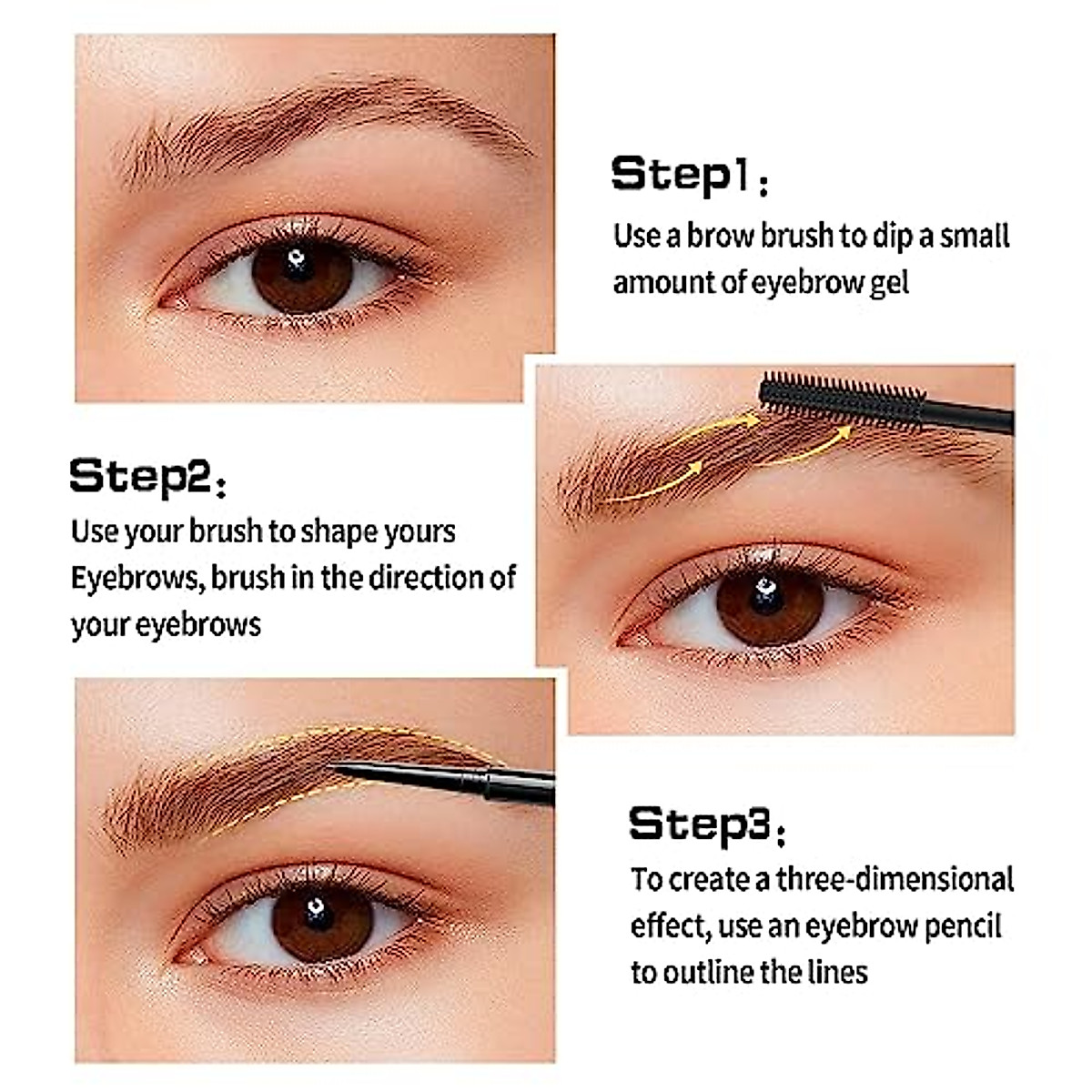 Step1:
Use a brow brush to dip a small amount of eyebrow gel

Step2:
Use your brush to shape yours Eyebrows, brush in the direction of your eyebrows

Step3:
To create a three-dimensional effect, use an eyebrow pencil to outline the lines