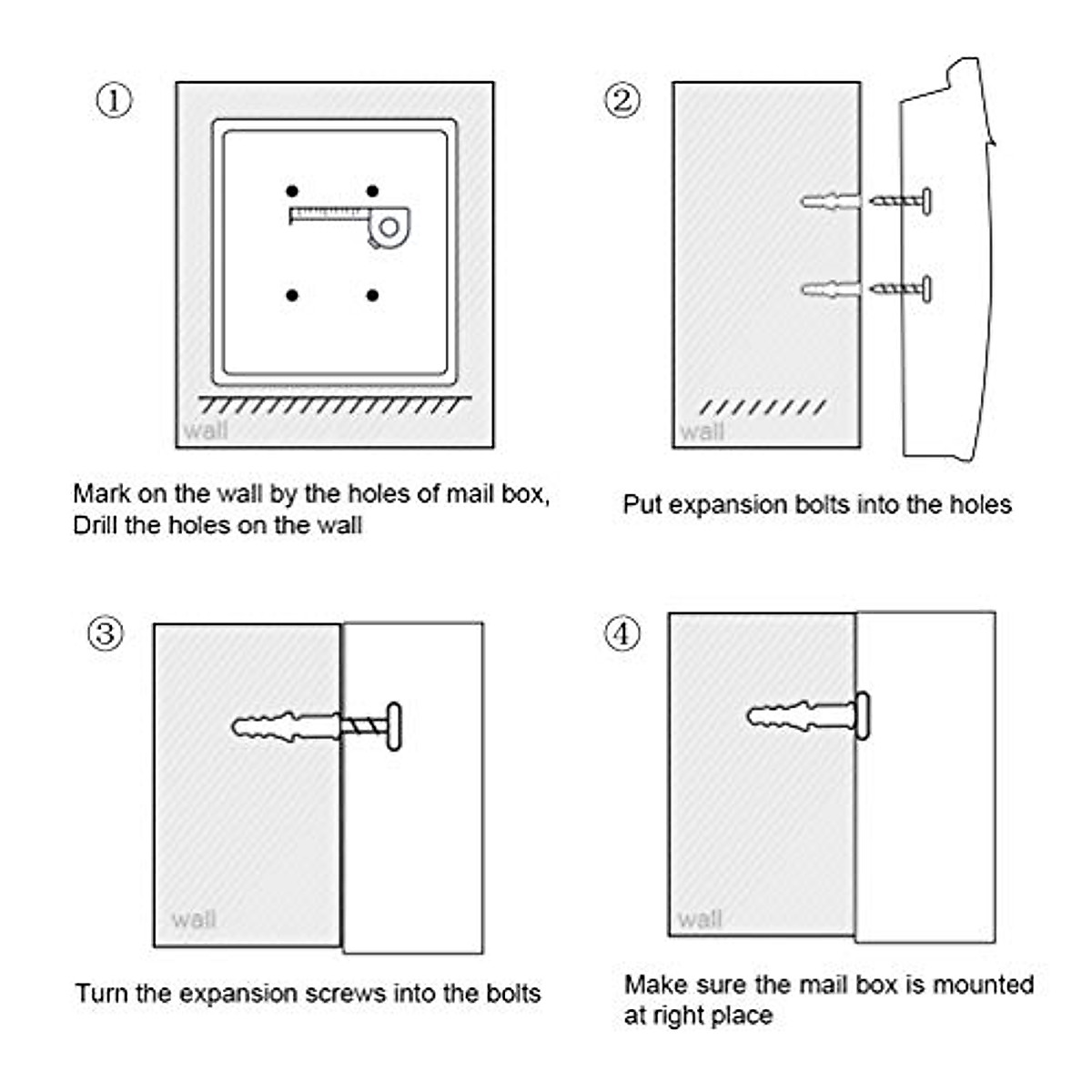 ①

wall

Mark on the wall by the holes of mail box, Drill the holes on the wall

②

wall

Put expansion bolts into the holes

③

wall

Turn the expansion screws into the bolts

④

wall

Make sure the mail box is mounted at right place