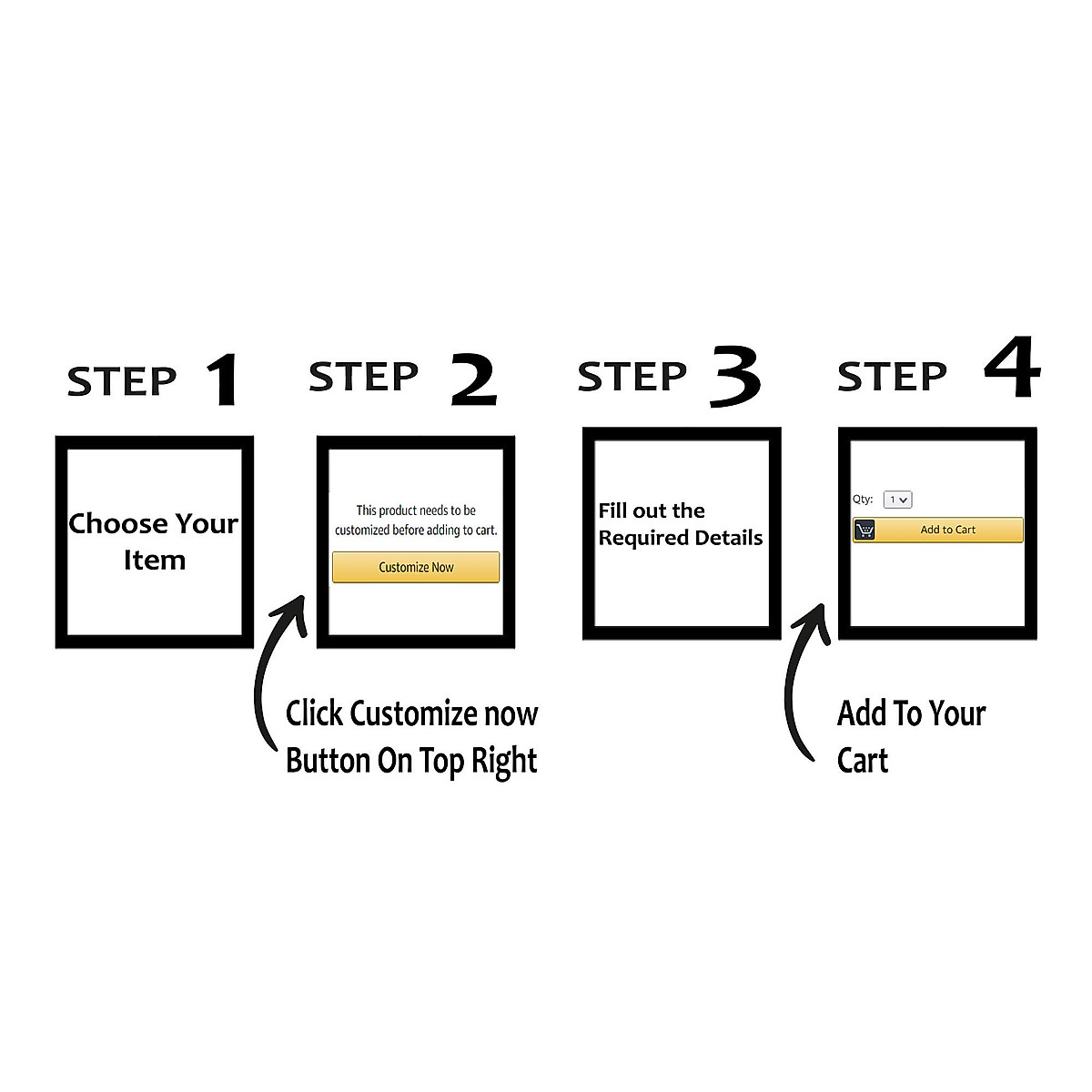 STEP 1

Choose Your Item

STEP 2

This product needs to be customized before adding to cart.

Customize Now

Click Customize now Button On Top Right

STEP 3

Fill out the Required Details

STEP 4

Qty: 1

Add to Cart

Add To Your Cart