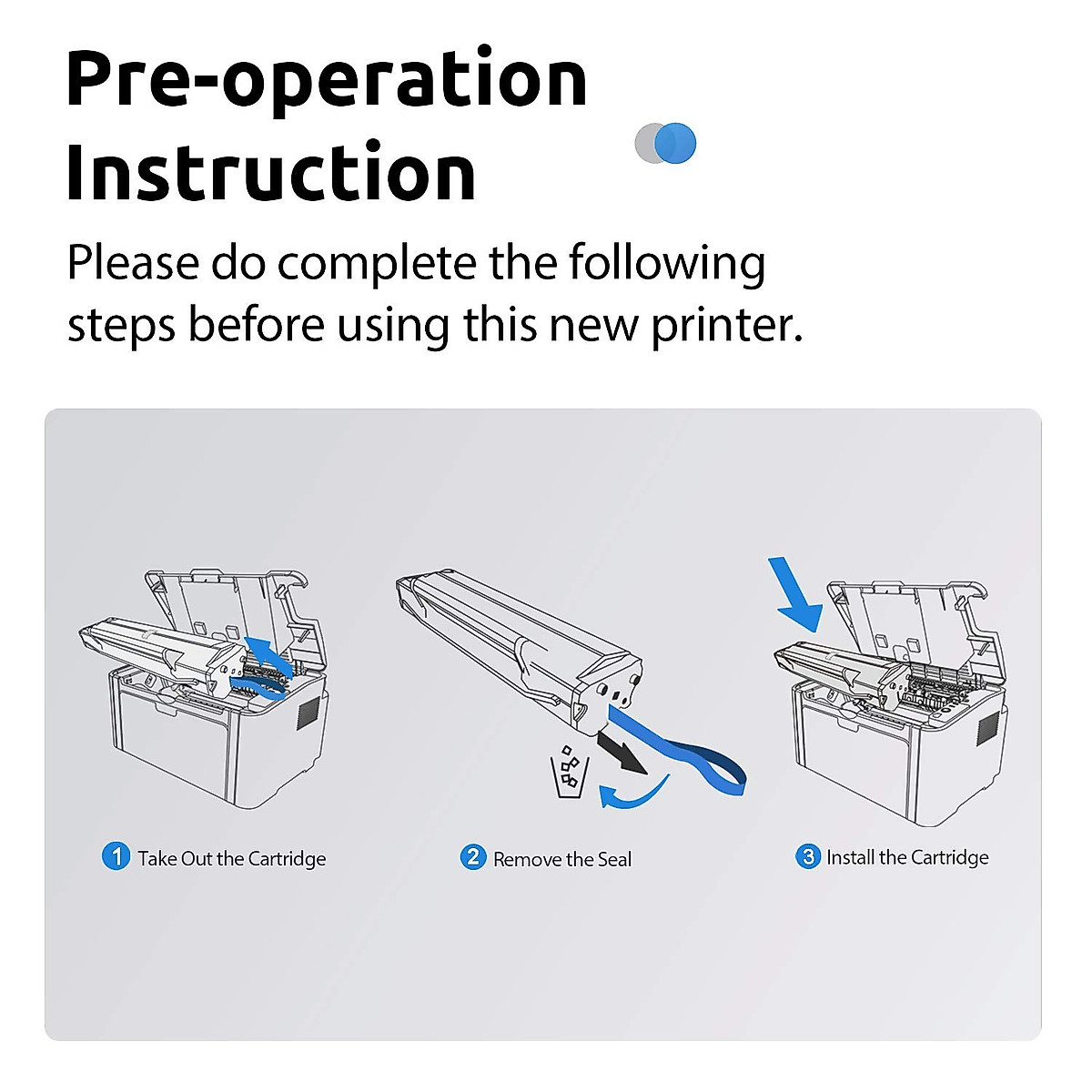 Pre-operation Instruction

Please do complete the following steps before using this new printer.

1 Take Out the Cartridge

2 Remove the Seal

3 Install the Cartridge