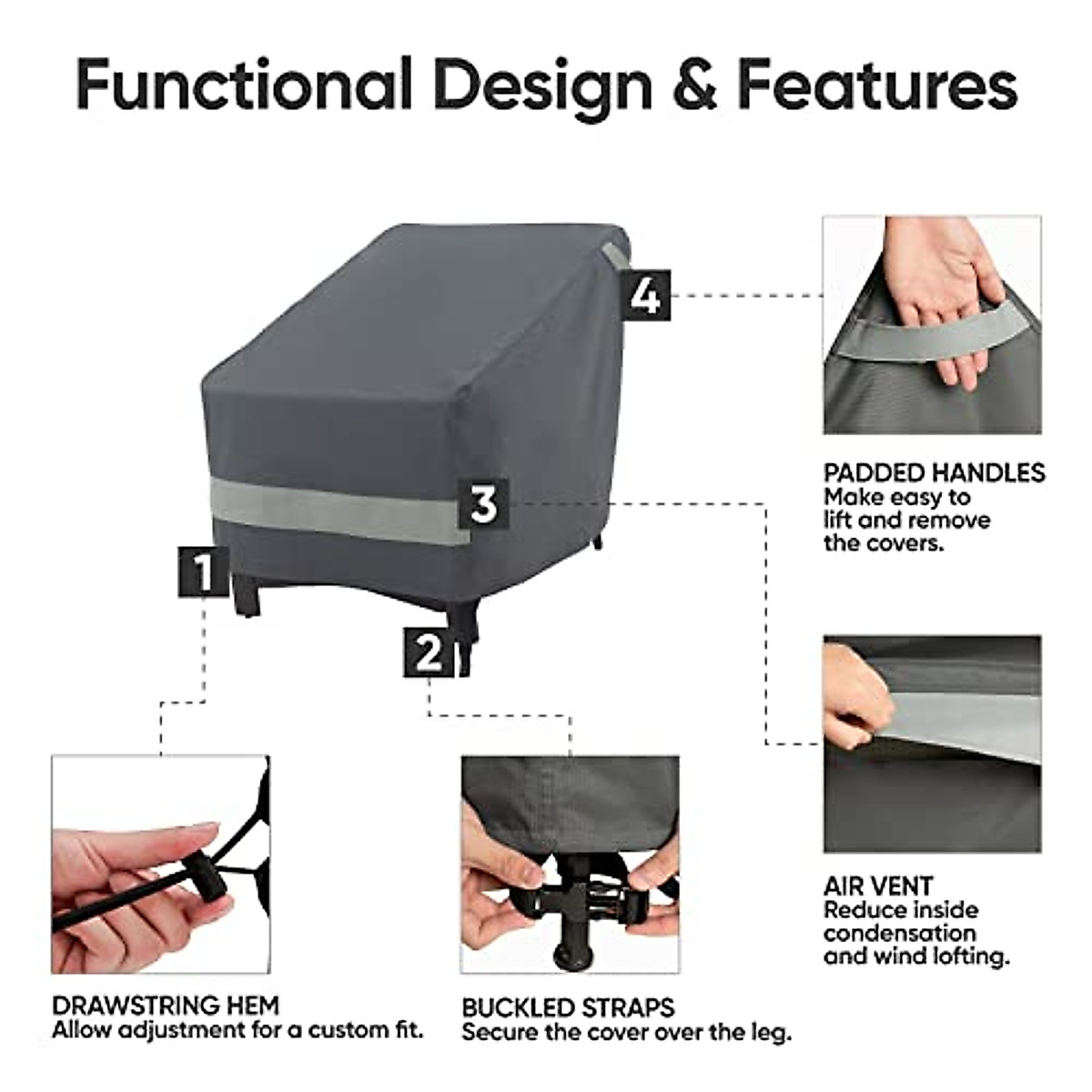 Functional Design & Features

4

3

1

2

PADDED HANDLES
Make easy to lift and remove the covers.

AIR VENT
Reduce inside condensation and wind lofting.

DRAWSTRING HEM
Allow adjustment for a custom fit.

BUCKLED STRAPS
Secure the cover over the leg.