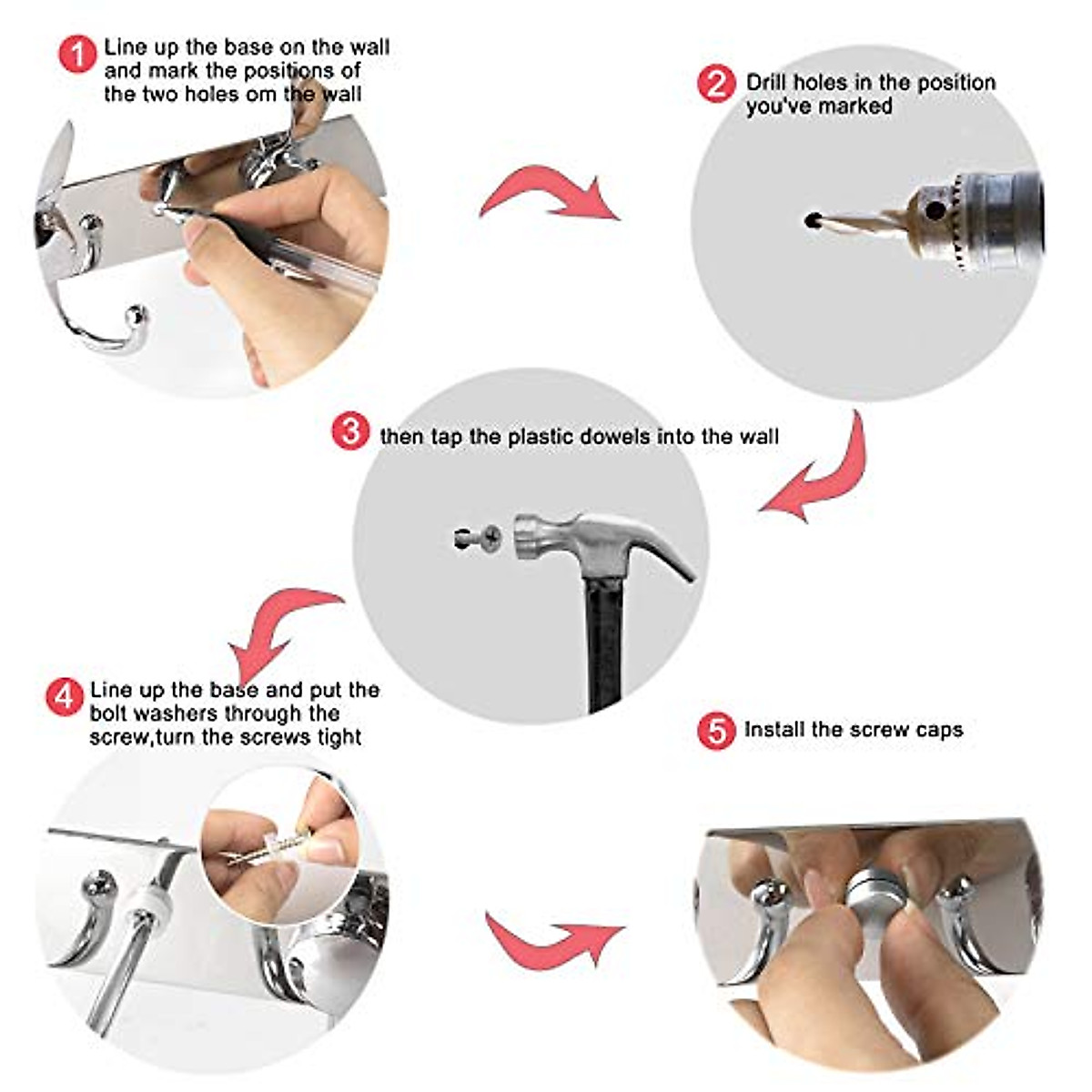 1 Line up the base on the wall and mark the positions of the two holes om the wall

2 Drill holes in the position you've marked

3 then tap the plastic dowels into the wall

4 Line up the base and put the bolt washers through the screw,turn the screws tight

5 Install the screw caps